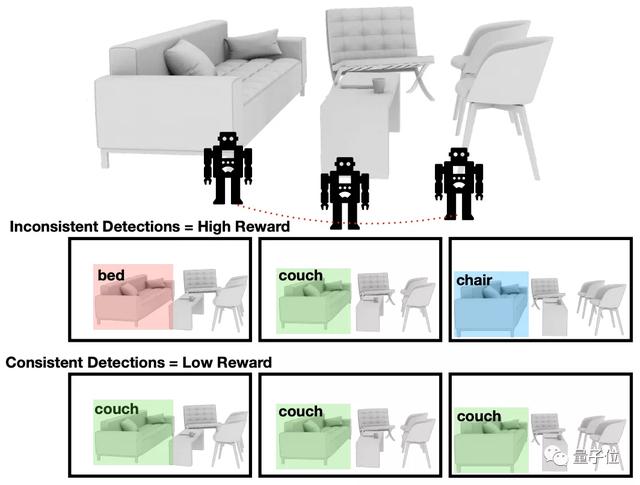 Inconsistent Detections = High Reward

bed

couch

chair

Consistent Detections = Low Reward

couch

couch

couch

量子位