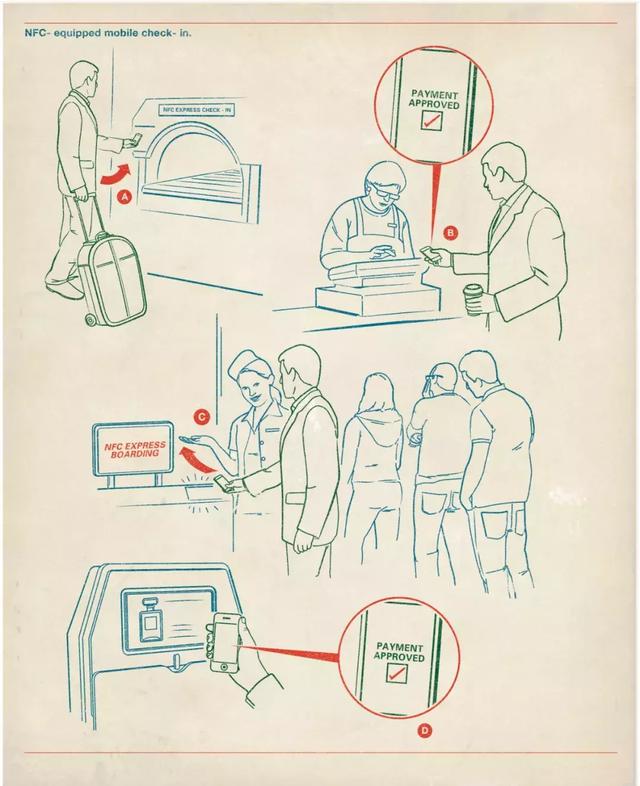 NFC- equipped mobile check- in.

NFC EXPRESS CHECK - IN

A

PAYMENT APPROVED

B

C

NFC EXPRESS BOARDING

PAYMENT APPROVED

D