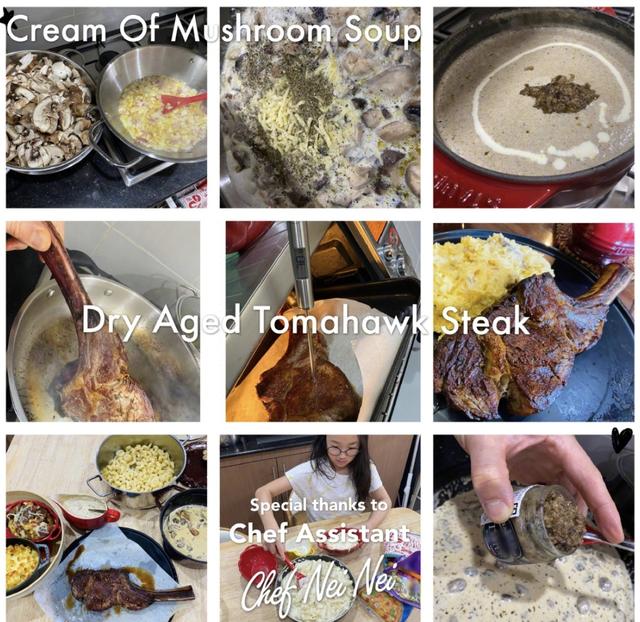 Cream Of Mushroom Soup

Dry Aged Tomahawk Steak

Special thanks to
Chef Assistant
Chef Nei Nei