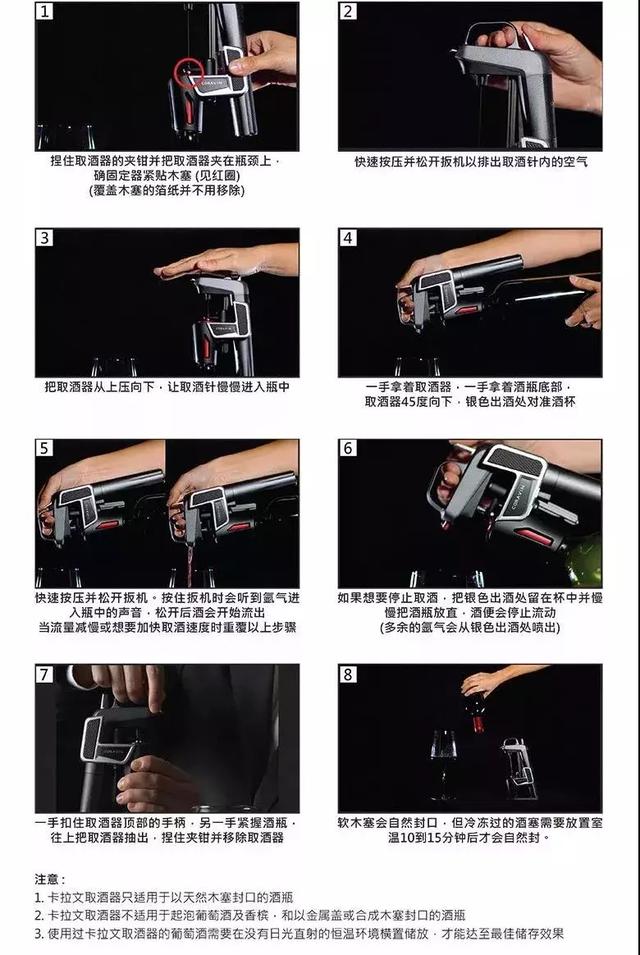 1

捏住取酒器的夹钳并把取酒器夹在瓶颈上，确固定器紧贴木塞 (见红圈)
(覆盖木塞的箔纸并不用移除)

2

快速按压并松开扳机以排出取酒针内的空气

3

把取酒器从上压向下，让取酒针慢慢进入瓶中

4

一手拿着取酒器，一手拿着酒瓶底部，取酒器45度向下，银色出酒处对准酒杯

5

快速按压并松开扳机。按住扳机时会听到氩气进入瓶中的声音，松开后酒会开始流出
当流量减慢或想要加快取酒速度时重覆以上步骤

6

如果想要停止取酒，把银色出酒处留在杯中并慢慢把酒瓶放直，酒便会停止流动
(多余的氩气会从银色出酒处喷出)

7

一手扣住取酒器顶部的手柄，另一手紧握酒瓶，往上把取酒器抽出，捏住夹钳并移除取酒器

8

软木塞会自然封口，但冷冻过的酒塞需要放置室温10到15分钟后才会自然封。

注意：
1. 卡拉文取酒器只适用于以天然木塞封口的酒瓶
2. 卡拉文取酒器不适用于起泡葡萄酒及香槟，和以金属盖或合成木塞封口的酒瓶
3. 使用过卡拉文取酒器的葡萄酒需要在没有日光直射的恒温环境横置储放，才能达至最佳储存效果