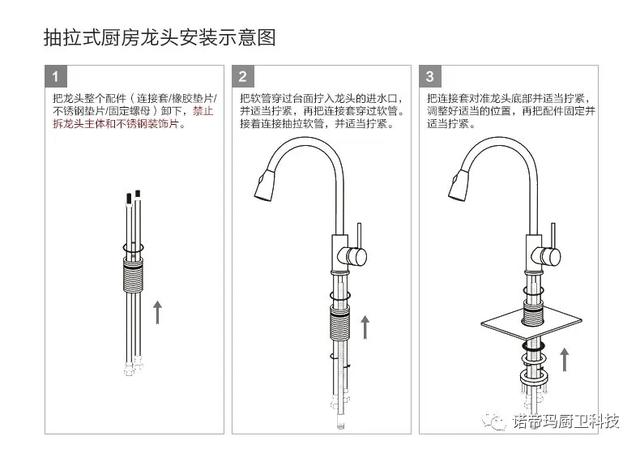 抽拉式厨房龙头安装示意图

1

把龙头整个配件（连接套/橡胶垫片/不锈钢垫片/固定螺母）卸下，禁止拆龙头主体和不锈钢装饰片。

2

把软管穿过台面拧入龙头的进水口，并适当拧紧，再把连接套穿过软管。接着连接抽拉软管，并适当拧紧。

3

把连接套对准龙头底部并适当拧紧，调整好适当的位置，再把配件固定并适当拧紧。

诺帝玛厨卫科技