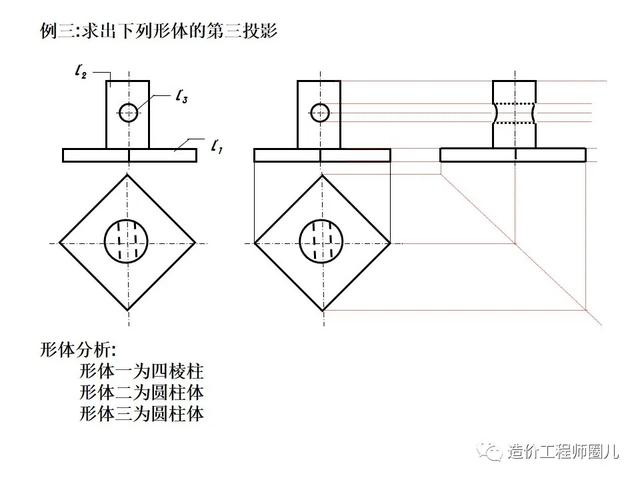 例三:求出下列形体的第三投影

$l_2$

$l_3$

$l_1$

形体分析:

形体一为四棱柱

形体二为圆柱体

形体三为圆柱体

造价工程师圈儿