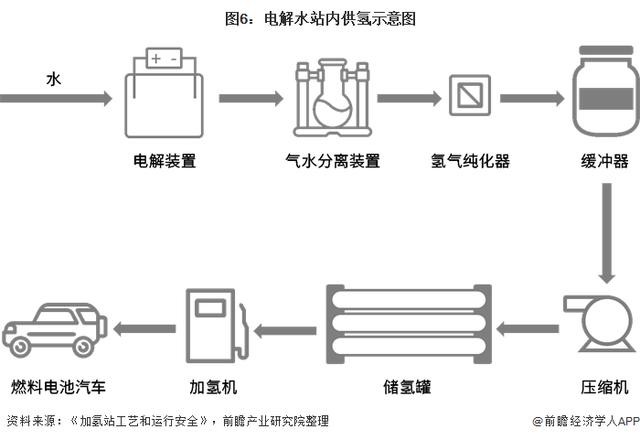 图6：电解水站内供氢示意图

水

+ -

电解装置

气水分离装置

氢气纯化器

缓冲器

压缩机

储氢罐

加氢机

燃料电池汽车

资料来源：《加氢站工艺和运行安全》，前瞻产业研究院整理

@前瞻经济学人APP