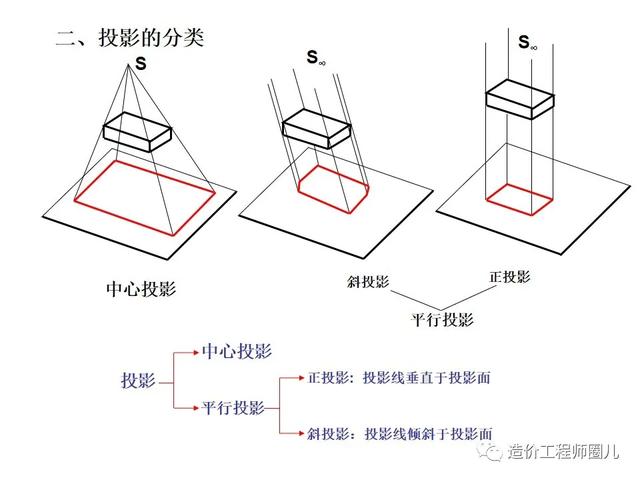 二、投影的分类

S

$S_\infty$

$S_\infty$

中心投影

斜投影

正投影

平行投影

投影

中心投影

平行投影

正投影：投影线垂直于投影面

斜投影：投影线倾斜于投影面

造价工程师圈儿