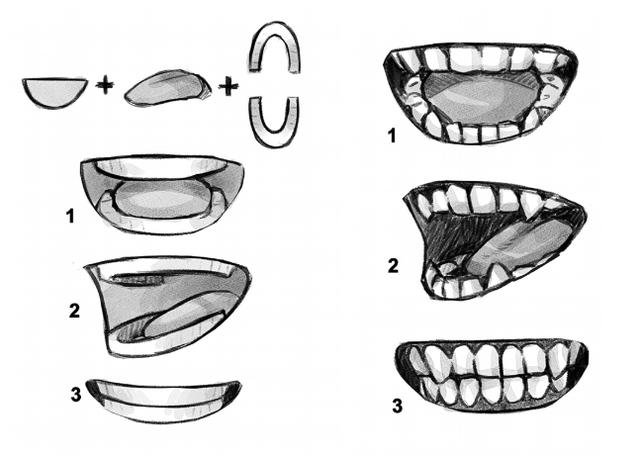 + +

1

2

3

1

2

3