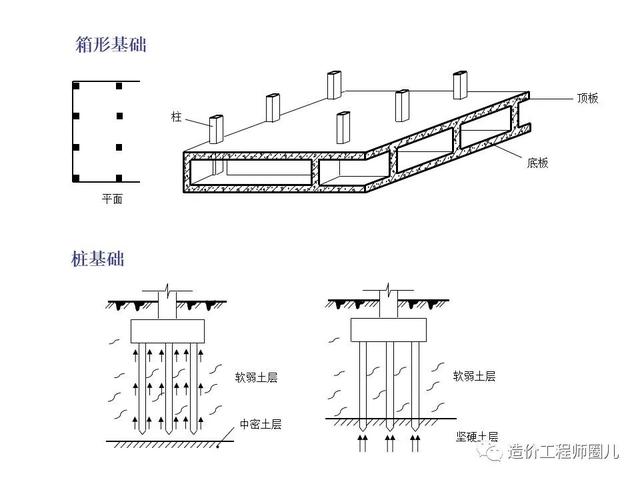 箱形基础

柱

顶板

底板

平面

桩基础

软弱土层

中密土层

软弱土层

坚硬土层

造价工程师圈儿