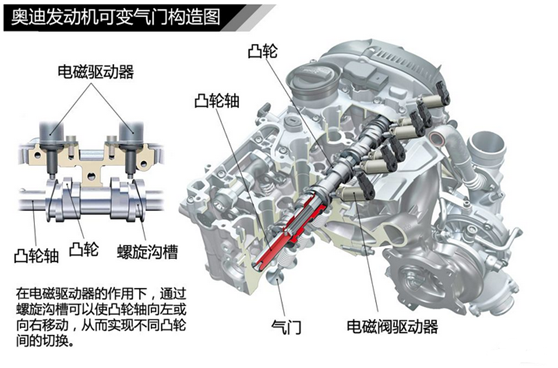 奥迪发动机可变气门构造图

电磁驱动器

凸轮轴

凸轮

螺旋沟槽

在电磁驱动器的作用下，通过螺旋沟槽可以使凸轮轴向左或向右移动，从而实现不同凸轮间的切换。

凸轮

凸轮轴

气门

电磁阀驱动器