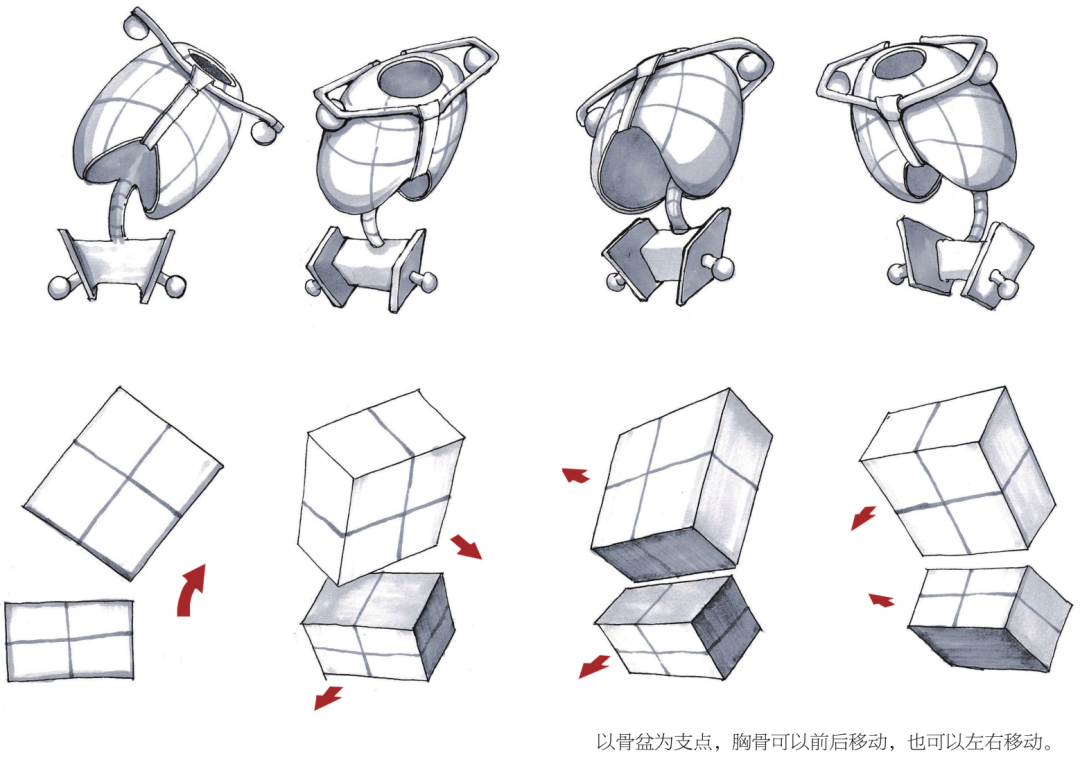 以骨盆为支点，胸骨可以前后移动，也可以左右移动。