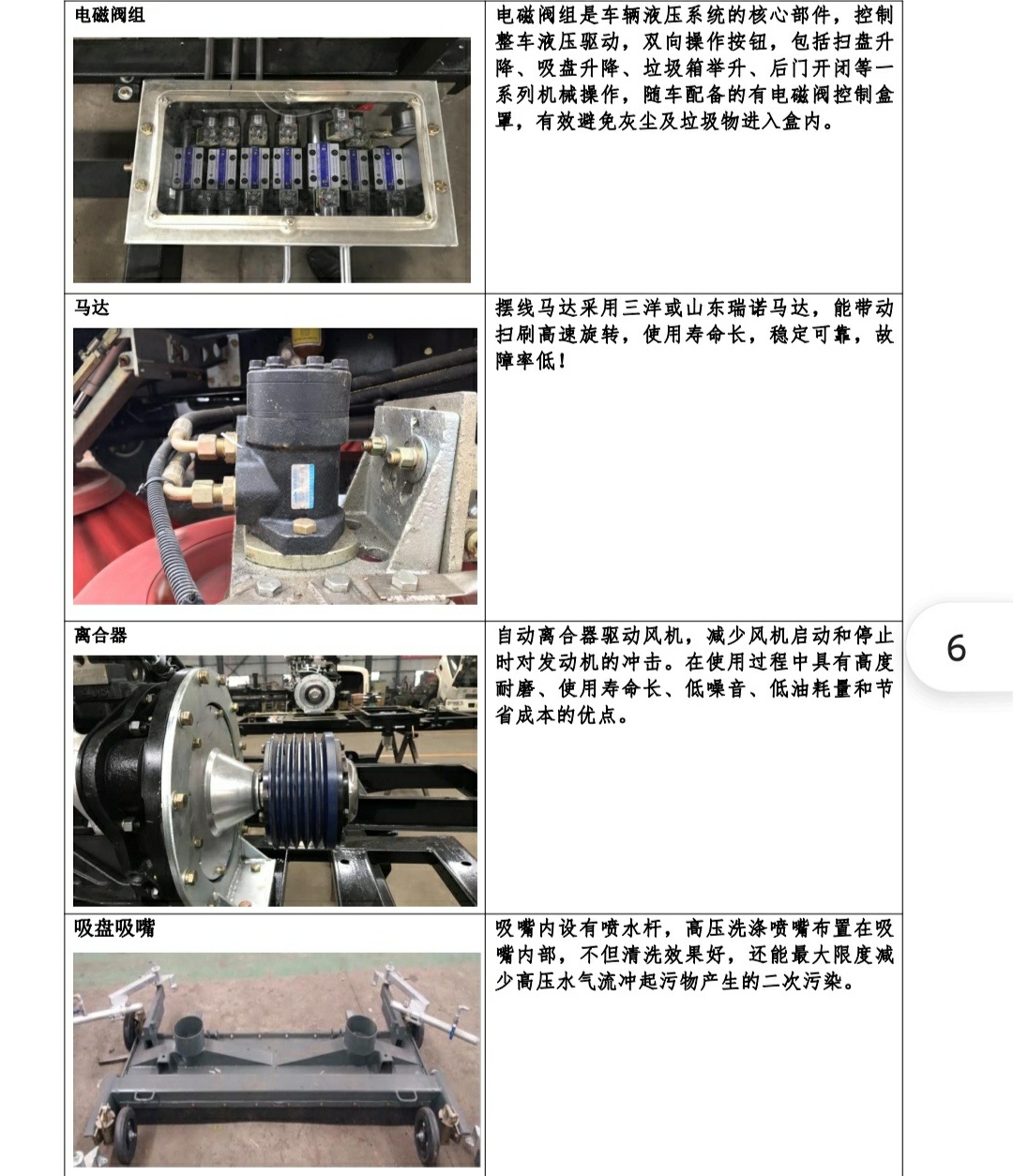 | 电磁阀组 | 电磁阀组是车辆液压系统的核心部件，控制整车液压驱动，双向操作按钮，包括扫盘升降、吸盘升降、垃圾箱举升、后门开闭等一系列机械操作，随车配备的有电磁阀控制盒罩，有效避免灰尘及垃圾物进入盒内。 |
|---|---|
| 马达 | 摆线马达采用三洋或山东瑞诺马达，能带动扫刷高速旋转，使用寿命长，稳定可靠，故障率低！ |
| 离合器 | 自动离合器驱动风机，减少风机启动和停止时对发动机的冲击。在使用过程中具有高度耐磨、使用寿命长、低噪音、低油耗量和节省成本的优点。 |
| 吸盘吸嘴 | 吸嘴内设有喷水杆，高压洗涤喷嘴布置在吸嘴内部，不但清洗效果好，还能最大限度减少高压水气流冲起污物产生的二次污染。 |

6