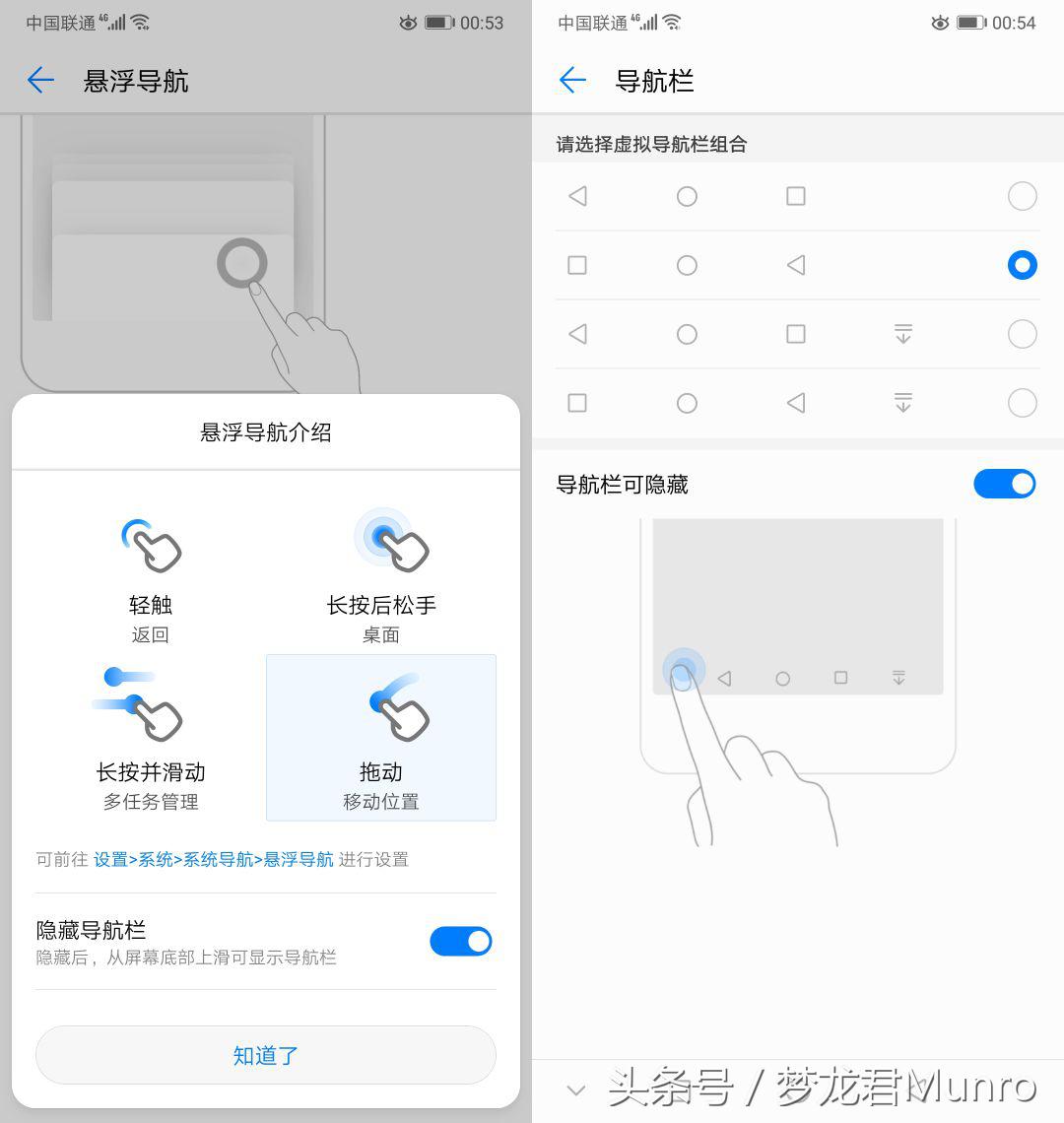 中国联通 4G 00:53

悬浮导航

悬浮导航介绍

轻触
返回

长按后松手
桌面

长按并滑动
多任务管理

拖动
移动位置

可前往 设置>系统>系统导航>悬浮导航 进行设置

隐藏导航栏
隐藏后，从屏幕底部上滑可显示导航栏

知道了

中国联通 4G 00:54

导航栏

请选择虚拟导航栏组合

导航栏可隐藏

头条号 / 梦龙君Munro