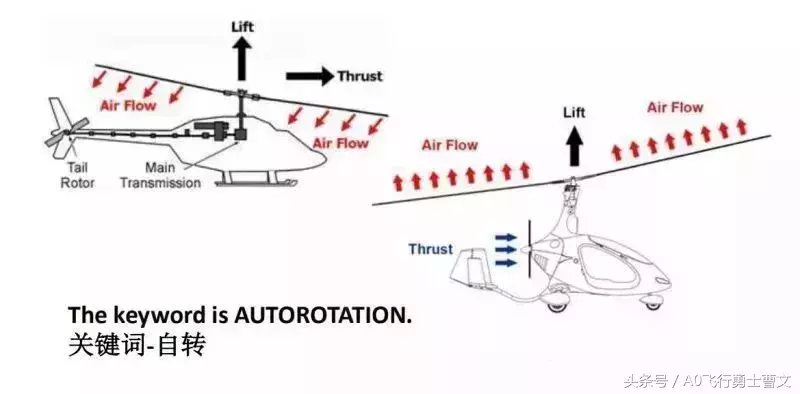 Lift

Thrust

Air Flow

Air Flow

Tail Rotor

Main Transmission

Lift

Air Flow

Air Flow

Thrust

The keyword is AUTOROTATION.
关键词-自转

头条号 / A0飞行勇士曹文