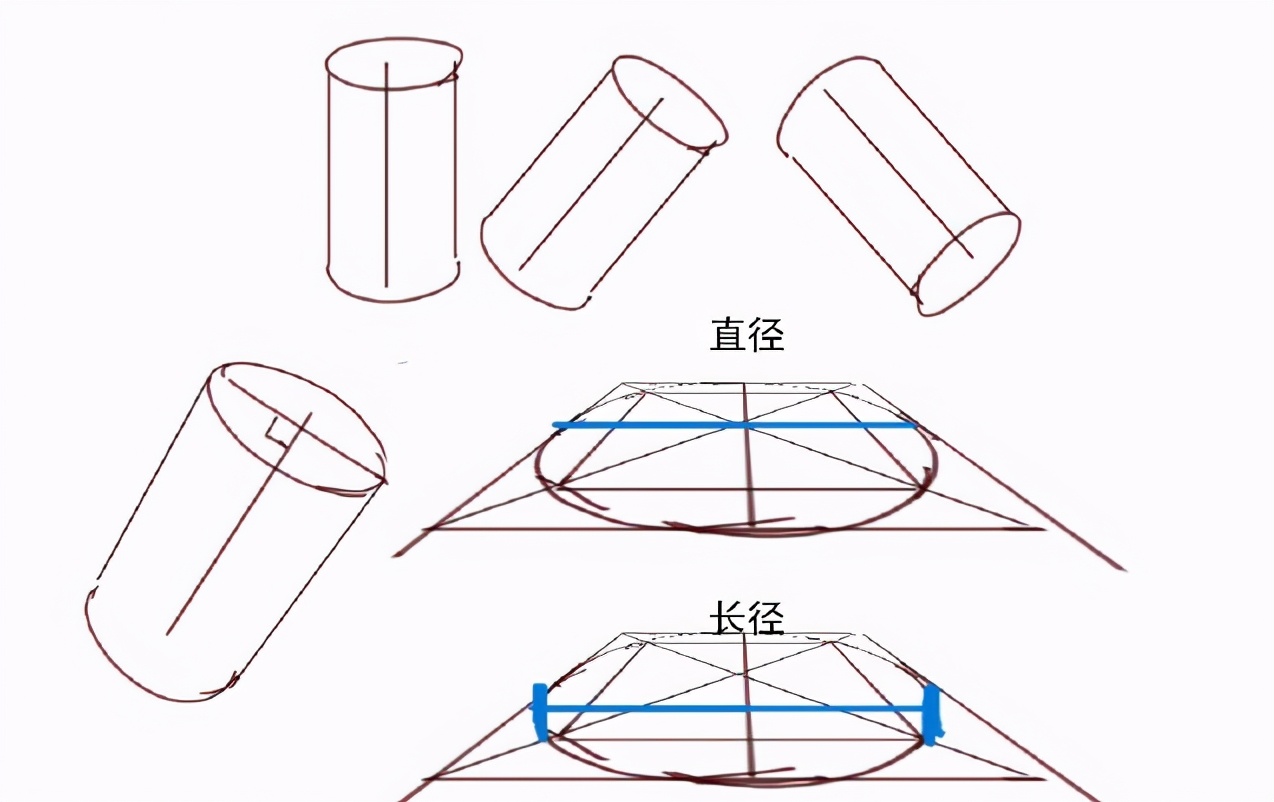 直径

长径