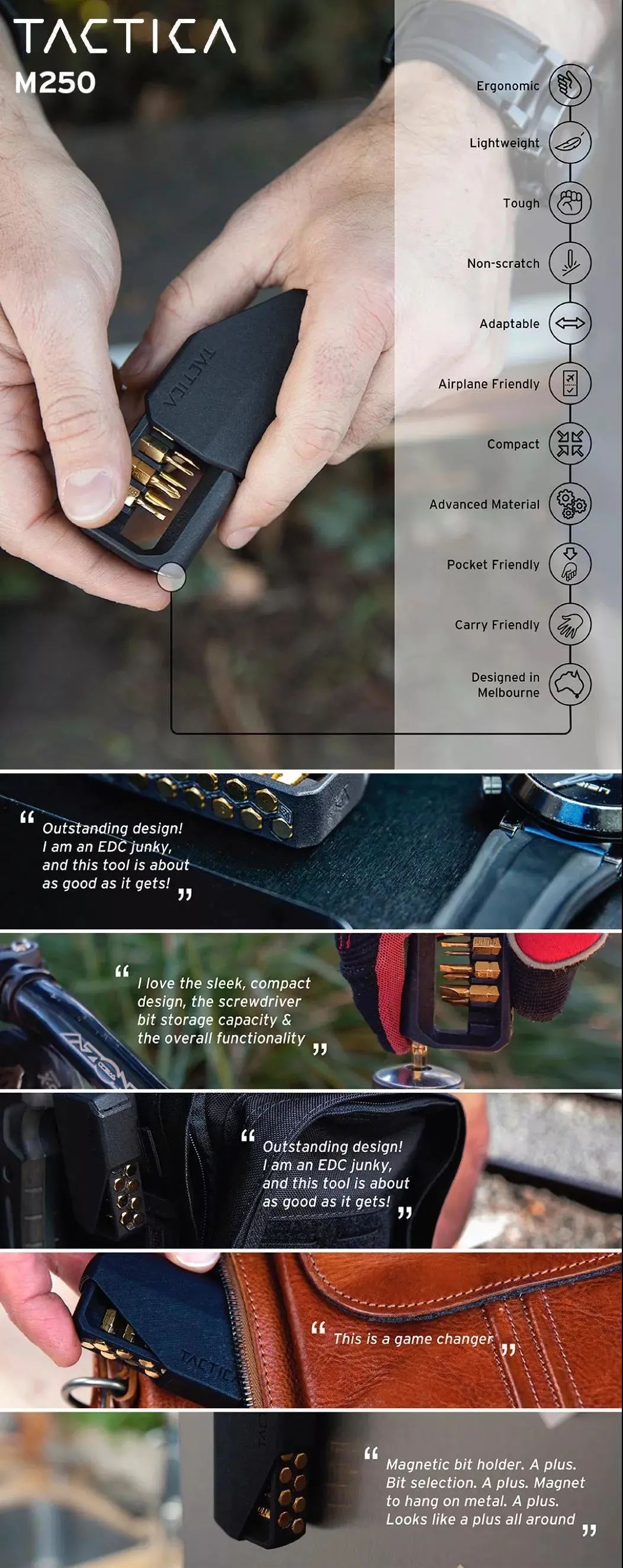 TACTICA
M250

Ergonomic
Lightweight
Tough
Non-scratch
Adaptable
Airplane Friendly
Compact
Advanced Material
Pocket Friendly
Carry Friendly
Designed in Melbourne

TACTICA

“ Outstanding design! I am an EDC junky, and this tool is about as good as it gets! ”

“ I love the sleek, compact design, the screwdriver bit storage capacity & the overall functionality ”

“ Outstanding design! I am an EDC junky, and this tool is about as good as it gets! ”

“ This is a game changer ”

TACTIC

“ Magnetic bit holder. A plus. Bit selection. A plus. Magnet to hang on metal. A plus. Looks like a plus all around ”