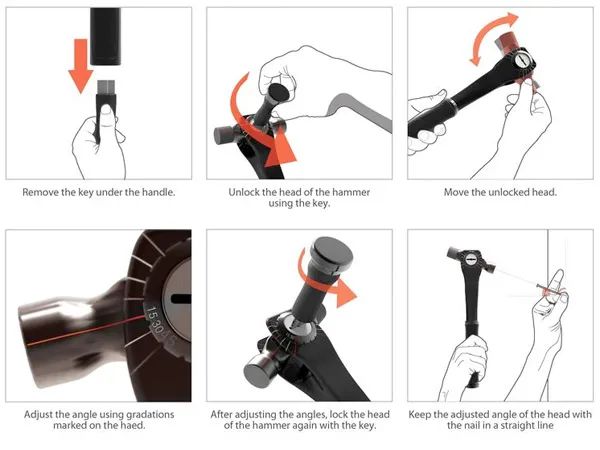 Remove the key under the handle.

Unlock the head of the hammer using the key.

Move the unlocked head.

15 30 45

Adjust the angle using gradations marked on the haed.

After adjusting the angles, lock the head of the hammer again with the key.

Keep the adjusted angle of the head with the nail in a straight line