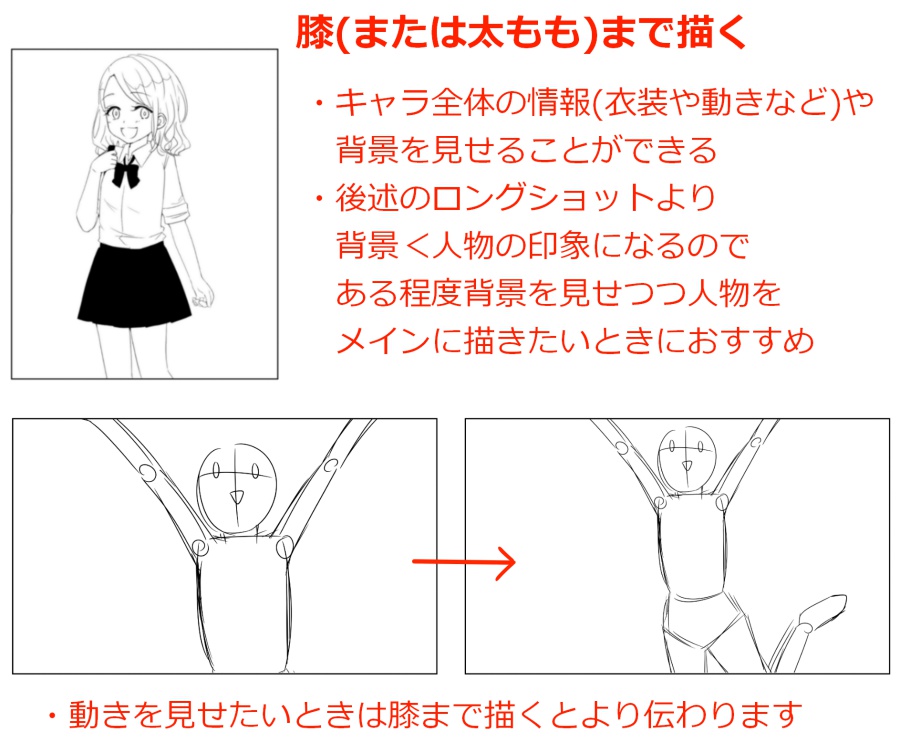 膝(または太もも)まで描く

・キャラ全体の情報(衣装や動きなど)や背景を見せることができる
・後述のロングショットより背景＜人物の印象になるのである程度背景を見せつつ人物をメインに描きたいときにおすすめ

・動きを見せたいときは膝まで描くとより伝わります