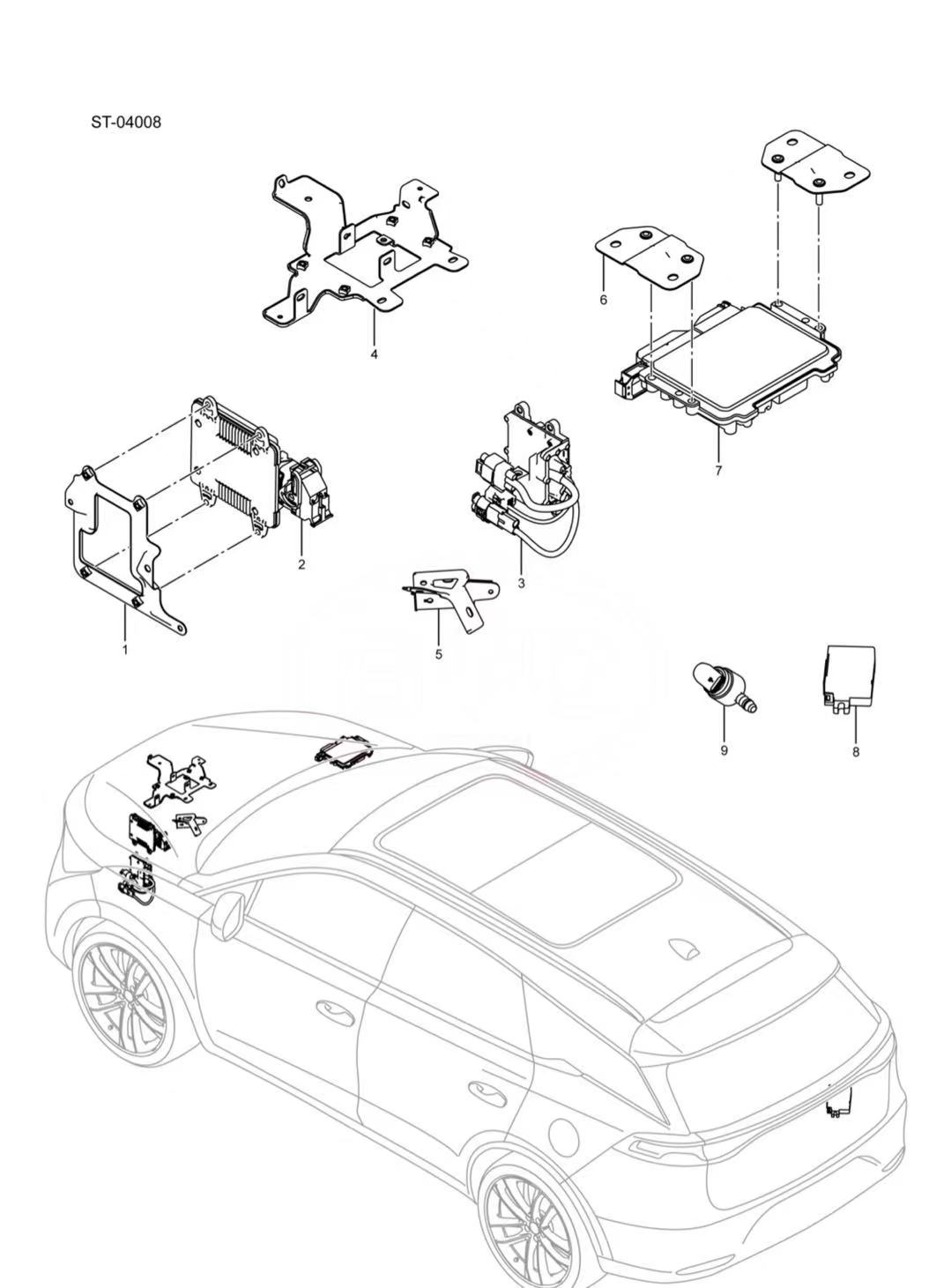 ST-04008

4

6

7

2

3

1

5

9

8