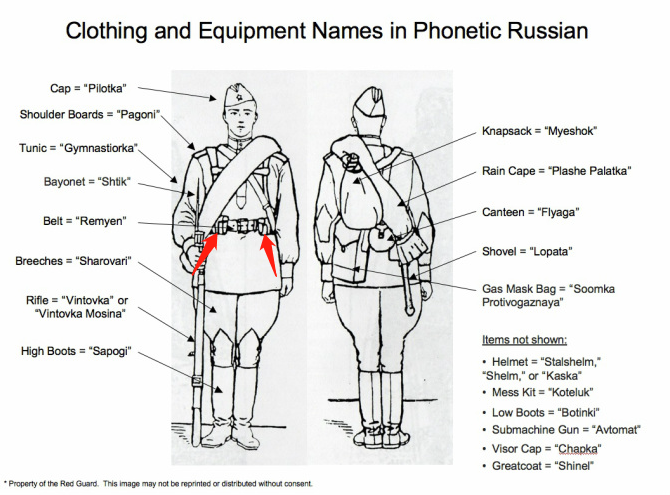 Clothing and Equipment Names in Phonetic Russian

Cap = "Pilotka"

Shoulder Boards = "Pagoni"

Tunic = "Gymnastiorka"

Bayonet = "Shtik"

Belt = "Remyen"

Breeches = "Sharovari"

Rifle = "Vintovka" or "Vintovka Mosina"

High Boots = "Sapogi"

Knapsack = "Myeshok"

Rain Cape = "Plashe Palatka"

Canteen = "Flyaga"

Shovel = "Lopata"

Gas Mask Bag = "Soomka Protivogaznaya"

Items not shown:

• Helmet = "Stalshelm," "Shelm," or "Kaska"
• Mess Kit = "Koteluk"
• Low Boots = "Botinki"
• Submachine Gun = "Avtomat"
• Visor Cap = "Chapka"
• Greatcoat = "Shinel"

* Property of the Red Guard. This image may not be reprinted or distributed without consent.