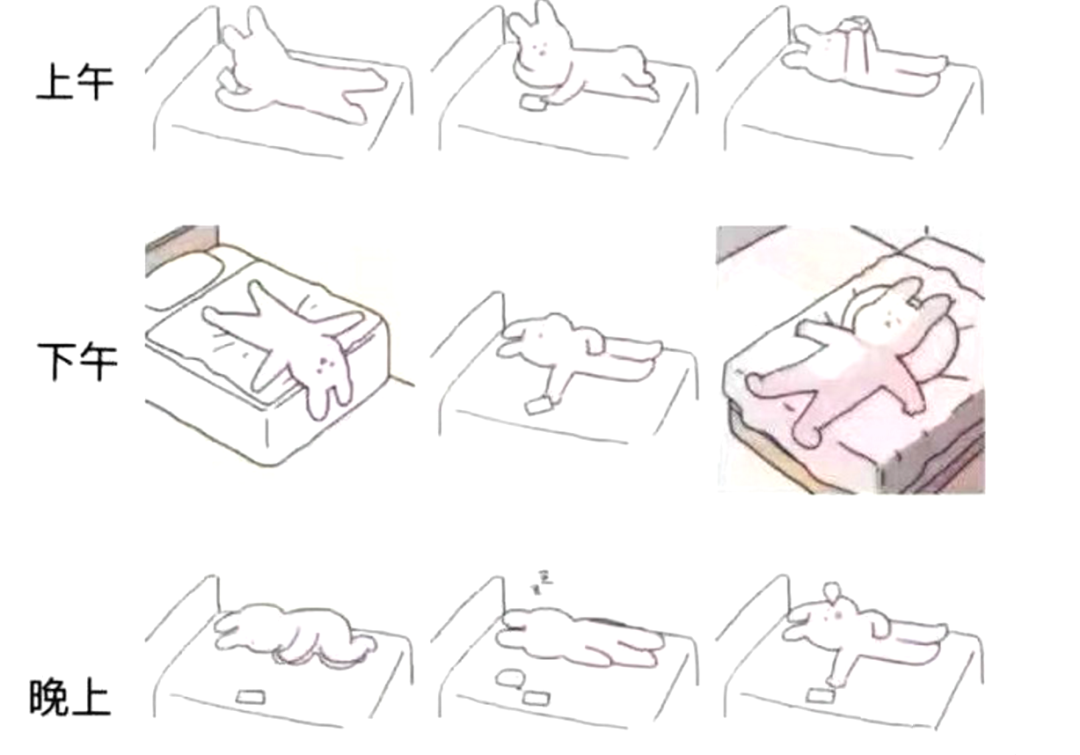 上午

下午

晚上

z z