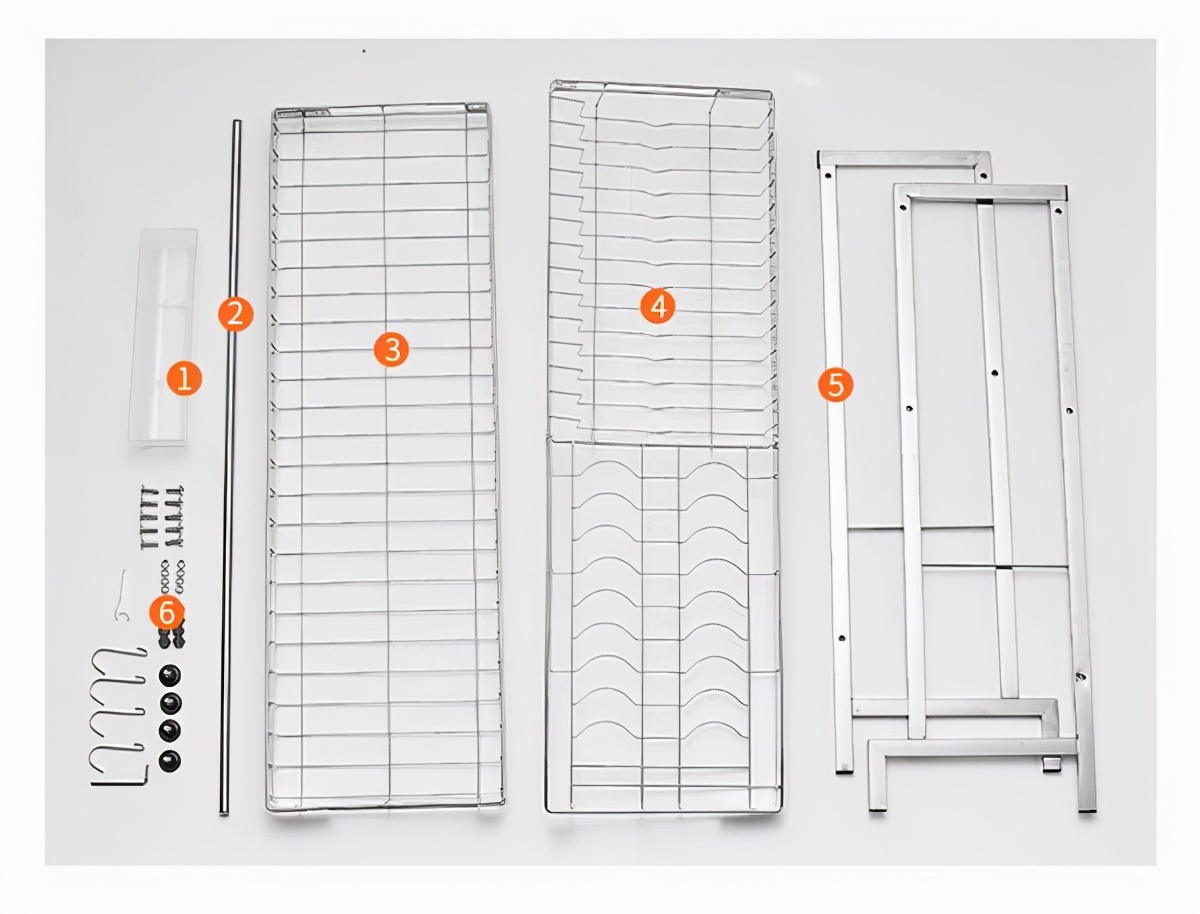 1
2
3
4
5
6