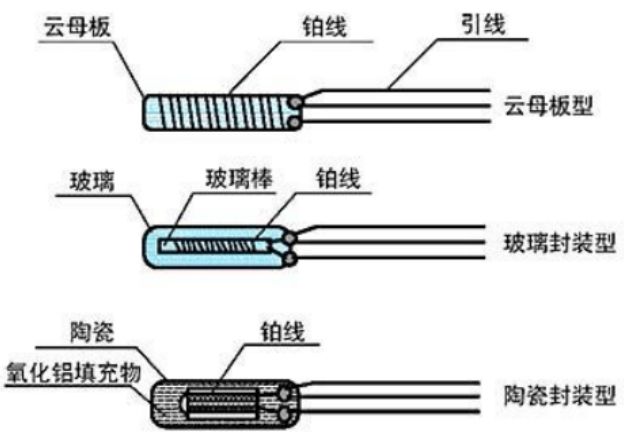 云母板
铂线
引线
云母板型

玻璃
玻璃棒
铂线
玻璃封装型

陶瓷
铂线
氧化铝填充物
陶瓷封装型