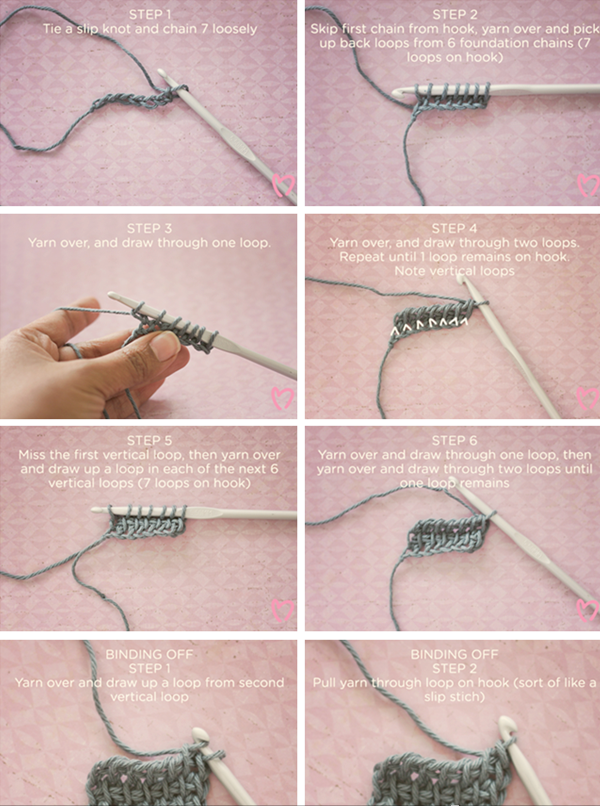 STEP 1
Tie a slip knot and chain 7 loosely

STEP 2
Skip first chain from hook, yarn over and pick up back loops from 6 foundation chains (7 loops on hook)

STEP 3
Yarn over, and draw through one loop.

STEP 4
Yarn over, and draw through two loops. Repeat until 1 loop remains on hook. Note vertical loops

STEP 5
Miss the first vertical loop, then yarn over and draw up a loop in each of the next 6 vertical loops (7 loops on hook)

STEP 6
Yarn over and draw through one loop, then yarn over and draw through two loops until one loop remains

BINDING OFF
STEP 1
Yarn over and draw up a loop from second vertical loop

BINDING OFF
STEP 2
Pull yarn through loop on hook (sort of like a slip stich)