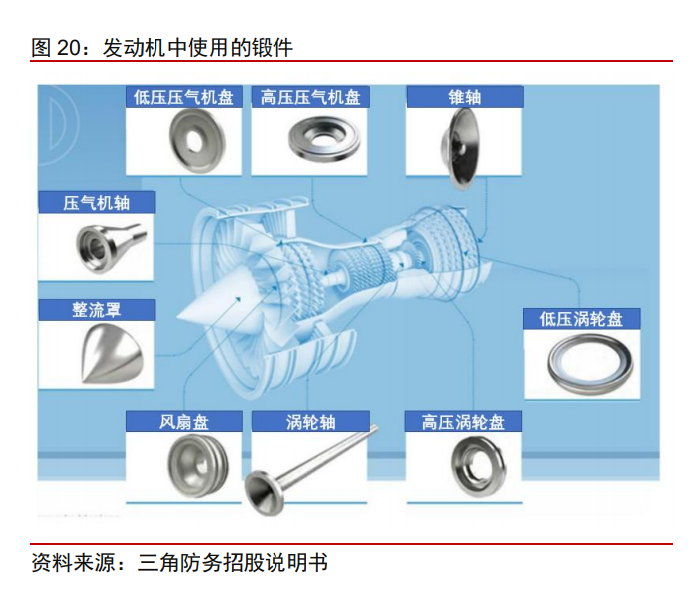 图 20：发动机中使用的锻件

低压压气机盘

高压压气机盘

锥轴

压气机轴

整流罩

低压涡轮盘

风扇盘

涡轮轴

高压涡轮盘

资料来源：三角防务招股说明书