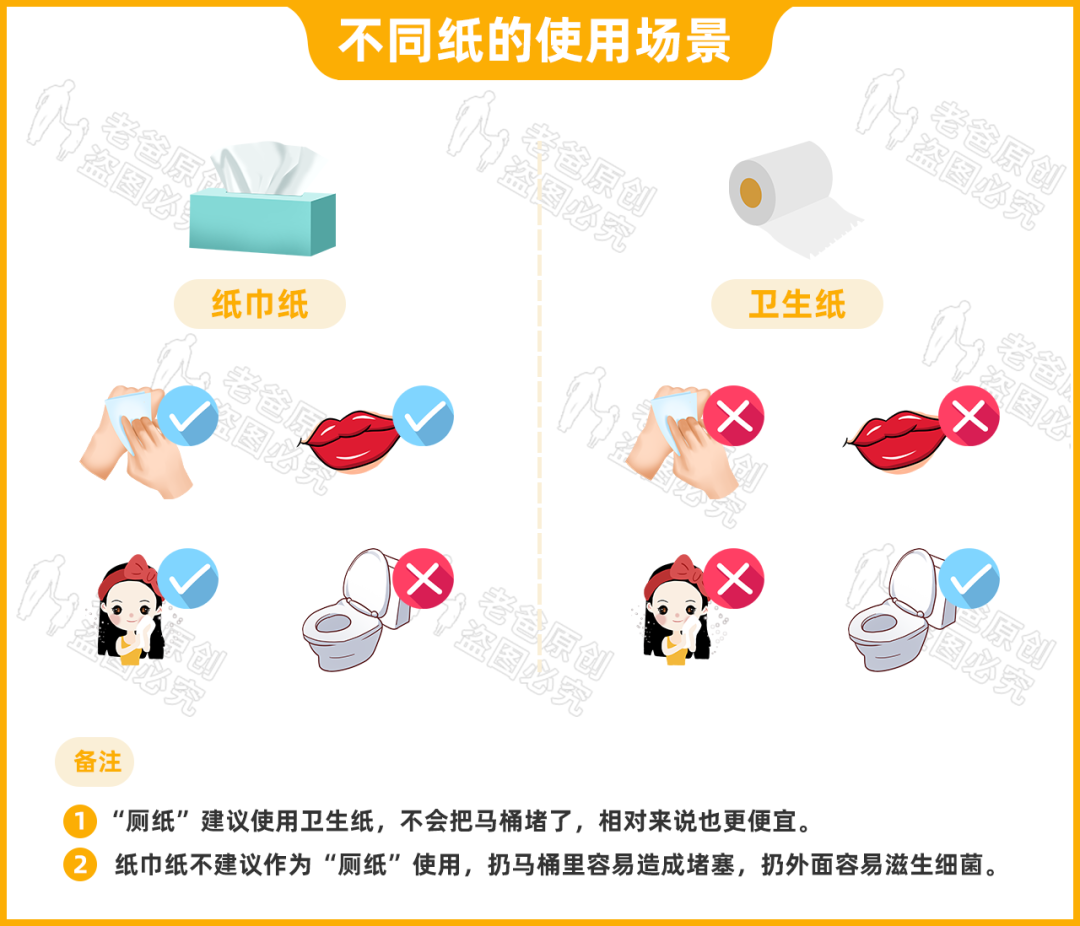 不同纸的使用场景

老爸原创 盗图必究

纸巾纸

卫生纸

备注

1 “厕纸”建议使用卫生纸，不会把马桶堵了，相对来说也更便宜。

2 纸巾纸不建议作为“厕纸”使用，扔马桶里容易造成堵塞，扔外面容易滋生细菌。