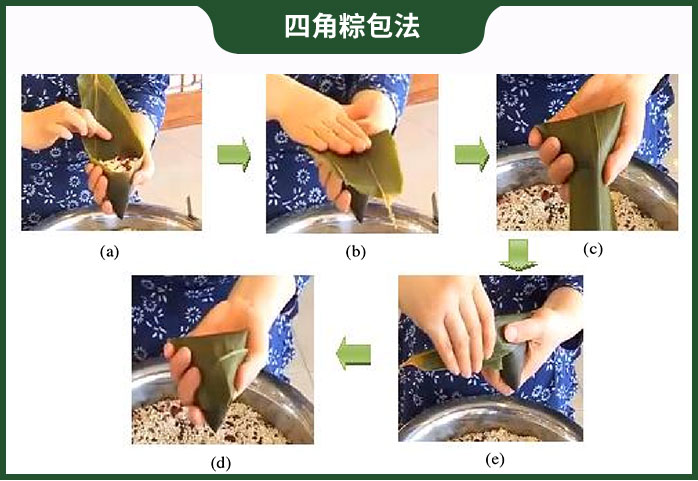 四角粽包法

(a)

(b)

(c)

(d)

(e)