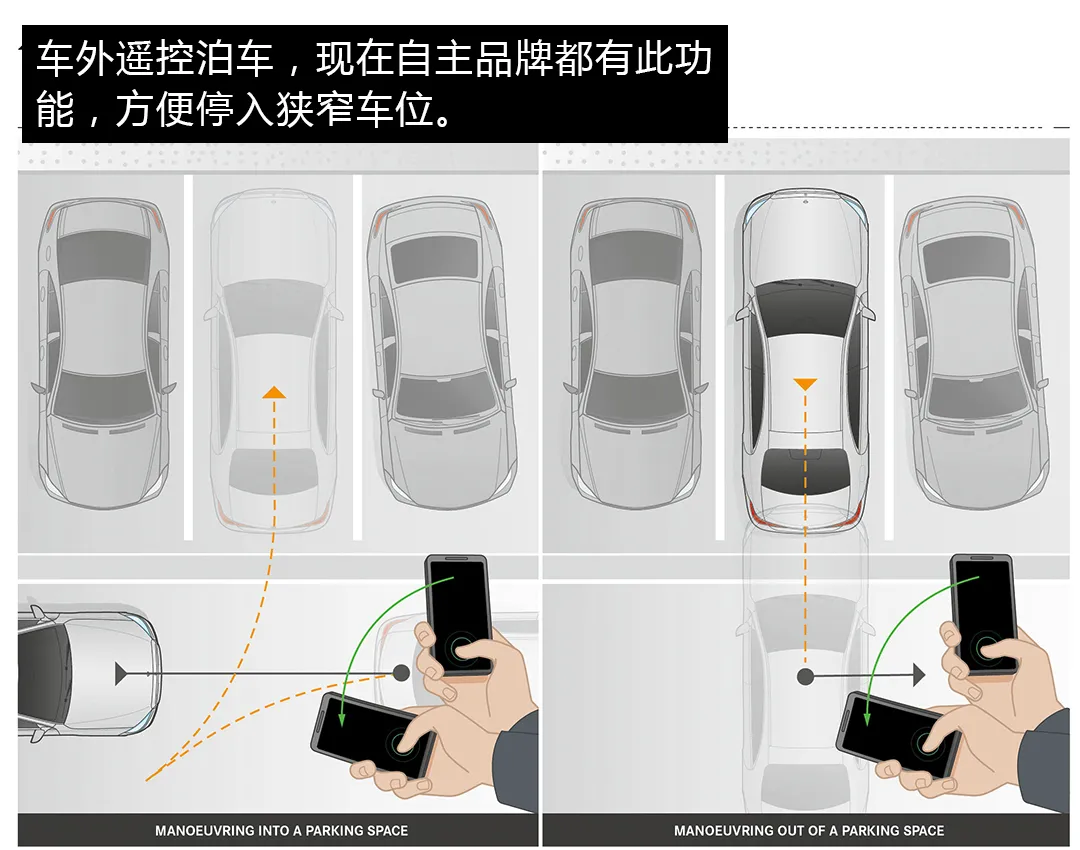 车外遥控泊车，现在自主品牌都有此功能，方便停入狭窄车位。

MANOEUVRING INTO A PARKING SPACE

MANOEUVRING OUT OF A PARKING SPACE