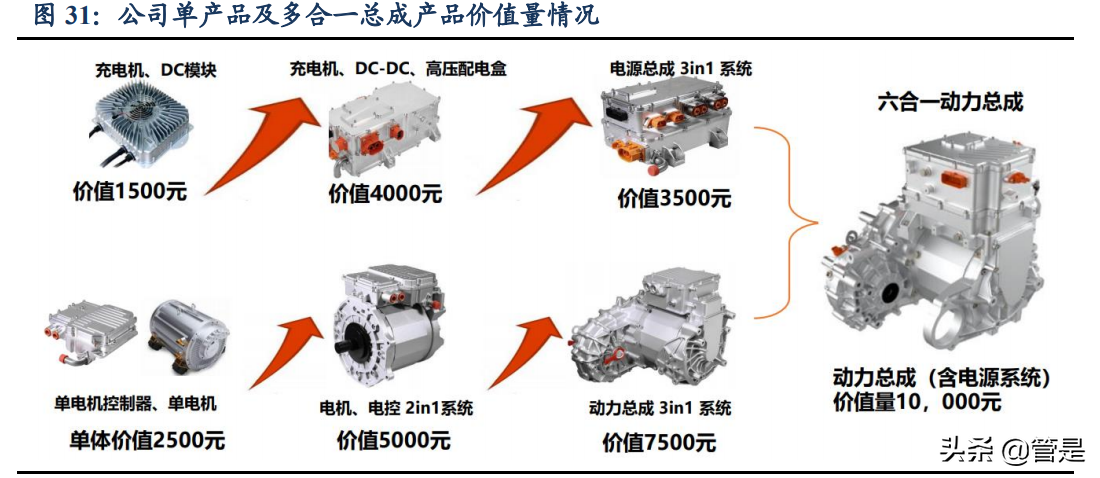 图 31：公司单产品及多合一总成产品价值量情况

充电机、DC模块
价值1500元

充电机、DC-DC、高压配电盒
价值4000元

电源总成 3in1 系统
价值3500元

六合一动力总成

单电机控制器、单电机
单体价值2500元

电机、电控 2in1系统
价值5000元

动力总成 3in1 系统
价值7500元

动力总成（含电源系统）
价值量10，000元

头条 @管是