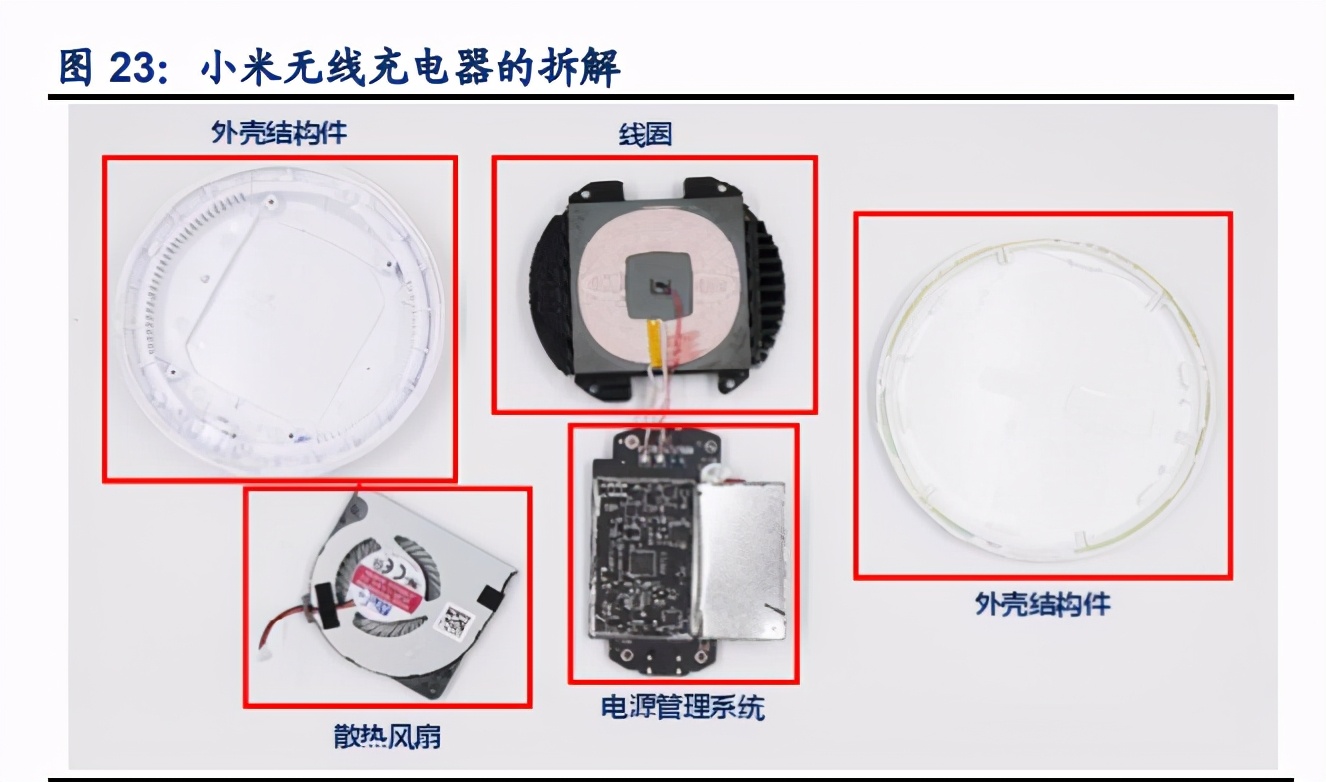 图 23：小米无线充电器的拆解

外壳结构件

线圈

外壳结构件

散热风扇

电源管理系统