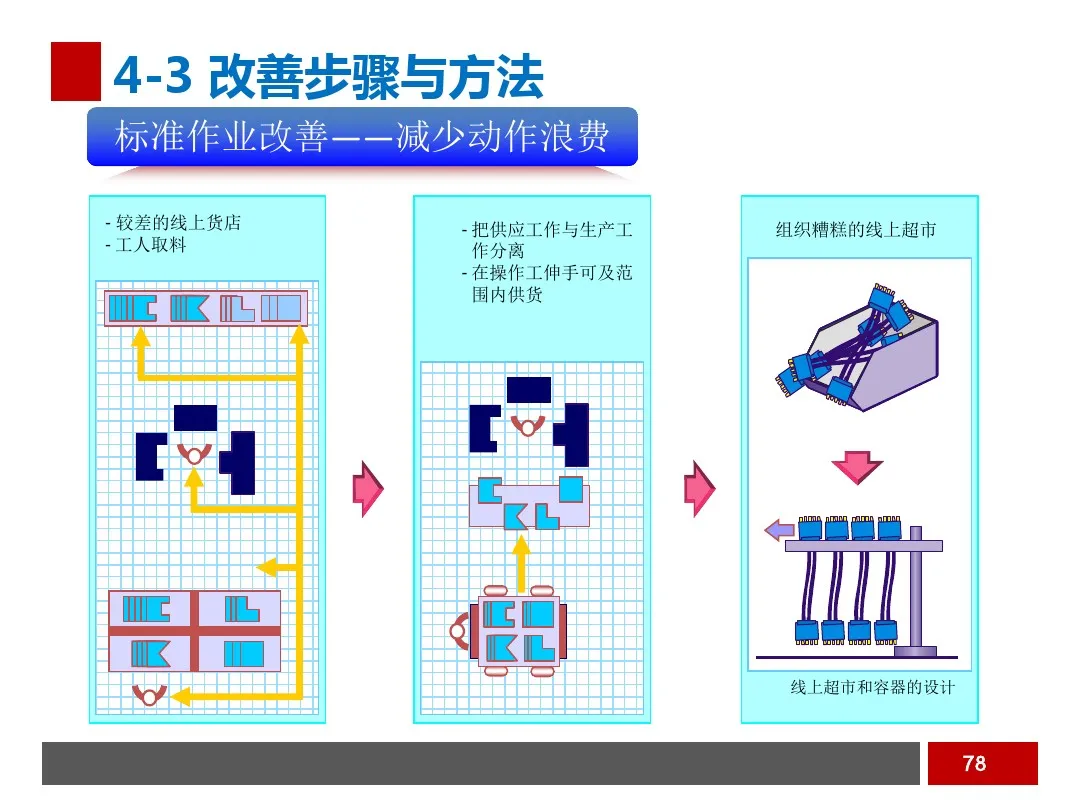 4-3 改善步骤与方法

标准作业改善——减少动作浪费

- 较差的线上货店
- 工人取料

- 把供应工作与生产工作分离
- 在操作工伸手可及范围内供货

组织糟糕的线上超市

线上超市和容器的设计

78