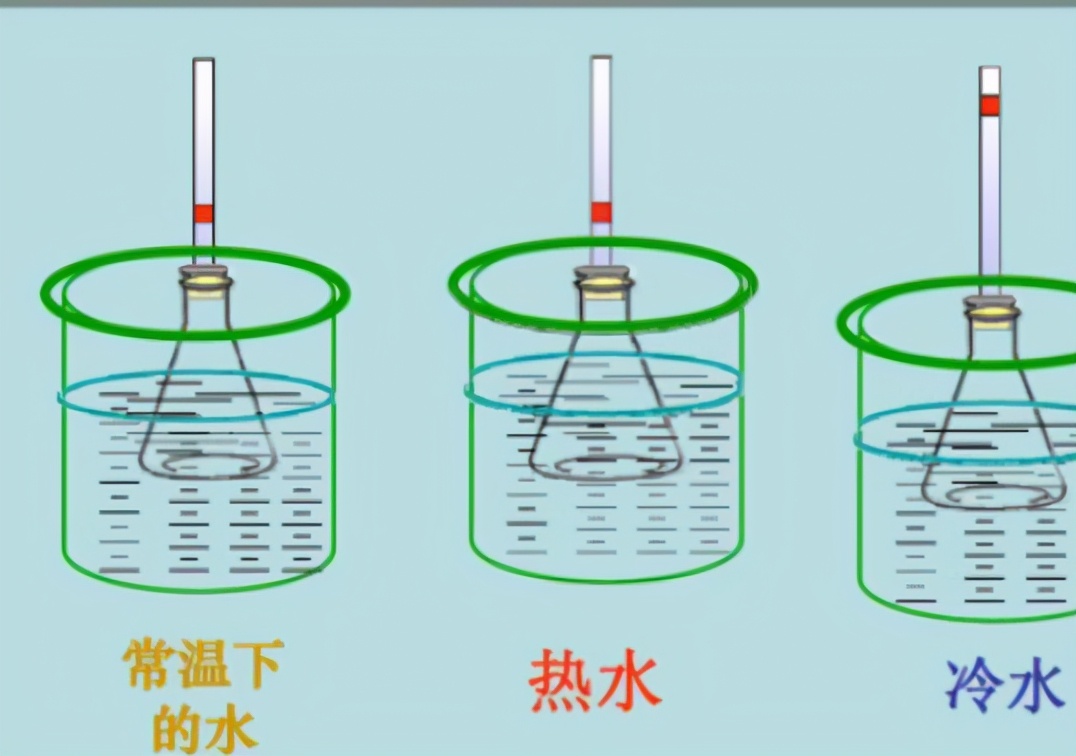 常温下的水

热水

冷水