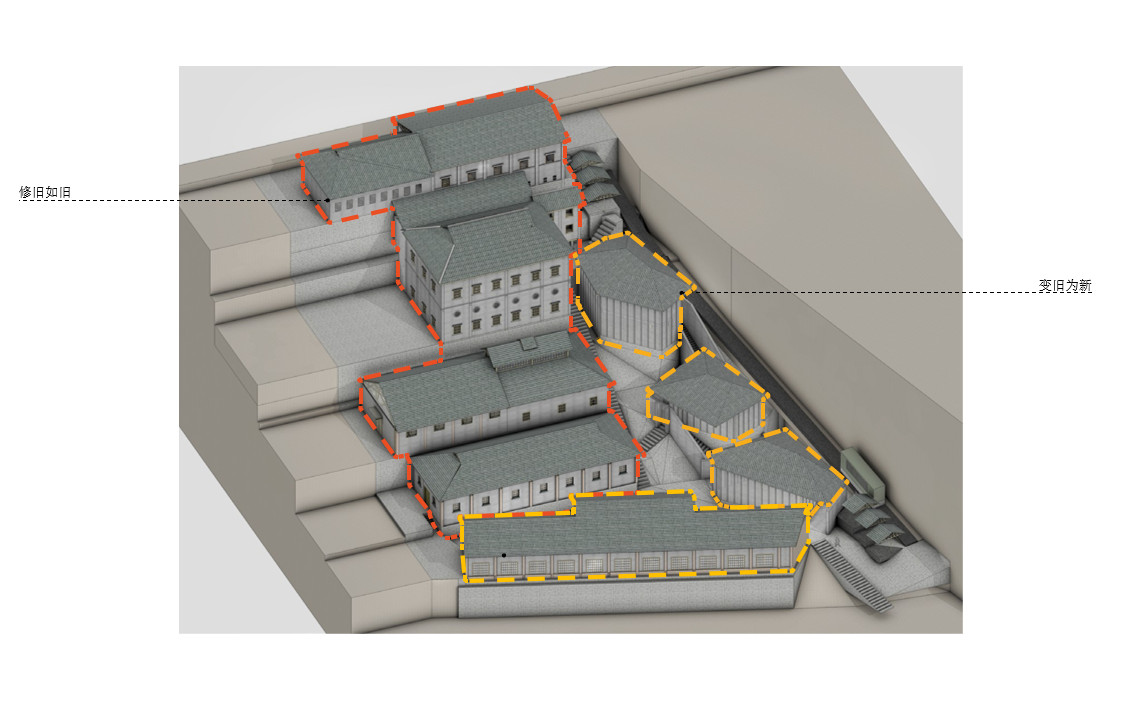 修旧如旧

变旧为新