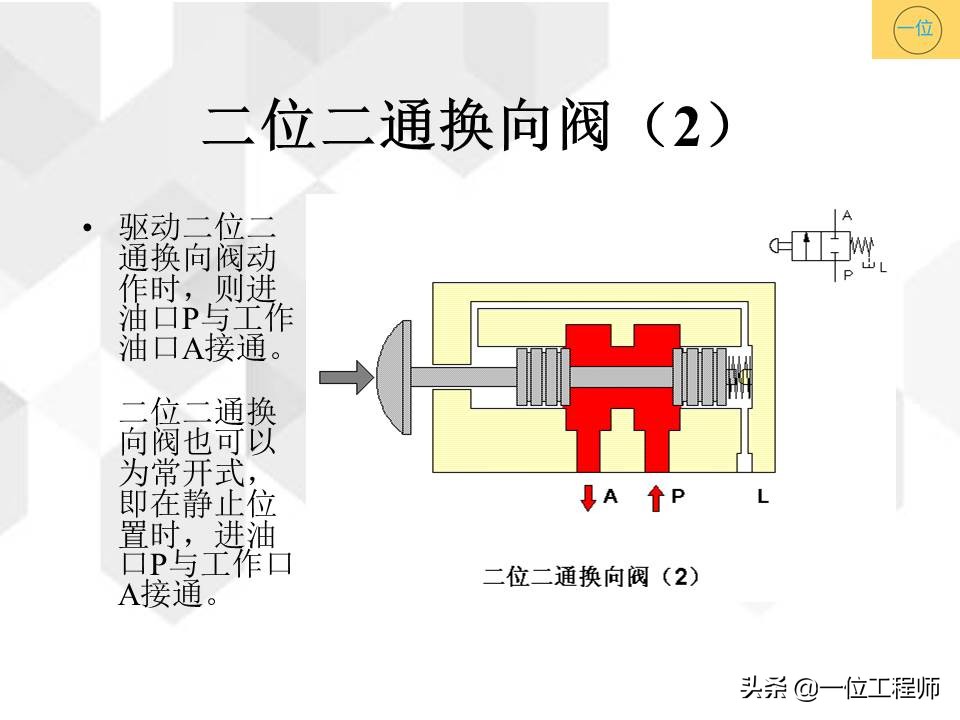 一位

二位二通换向阀（2）

• 驱动二位二通换向阀动作时，则进油口P与工作油口A接通。

二位二通换向阀也可以为常开式，即在静止位置时，进油口P与工作口A接通。

A

P

L

A

P

L

二位二通换向阀（2）

头条 @一位工程师