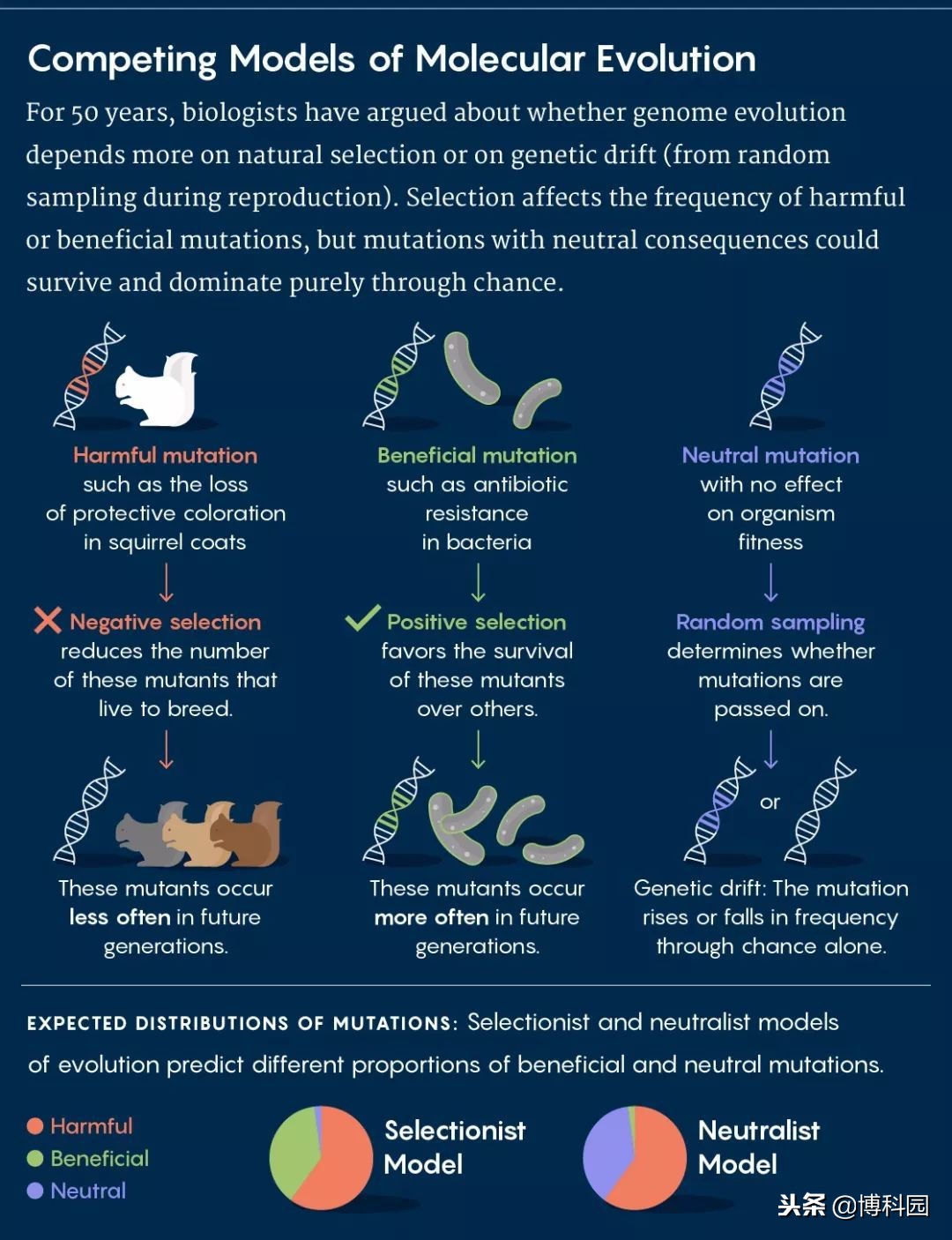 Competing Models of Molecular Evolution

For 50 years, biologists have argued about whether genome evolution depends more on natural selection or on genetic drift (from random sampling during reproduction). Selection affects the frequency of harmful or beneficial mutations, but mutations with neutral consequences could survive and dominate purely through chance.

Harmful mutation such as the loss of protective coloration in squirrel coats

Negative selection reduces the number of these mutants that live to breed.

These mutants occur less often in future generations.

Beneficial mutation such as antibiotic resistance in bacteria

Positive selection favors the survival of these mutants over others.

These mutants occur more often in future generations.

Neutral mutation with no effect on organism fitness

Random sampling determines whether mutations are passed on.

or

Genetic drift: The mutation rises or falls in frequency through chance alone.

EXPECTED DISTRIBUTIONS OF MUTATIONS: Selectionist and neutralist models of evolution predict different proportions of beneficial and neutral mutations.

Harmful
Beneficial
Neutral

Selectionist Model

Neutralist Model

头条 @博科园