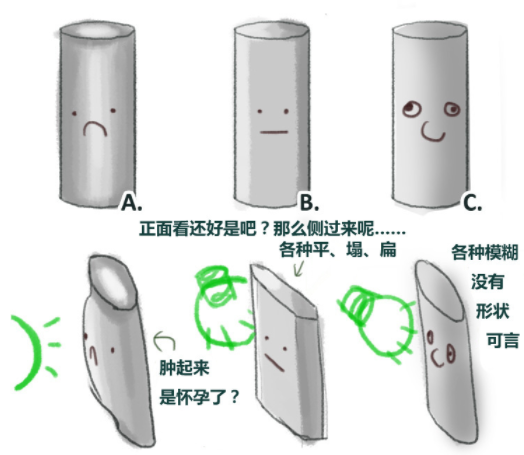 A.

B.

C.

正面看还好是吧？那么侧过来呢……

各种平、塌、扁

各种模糊
没有
形状
可言

肿起来
是怀孕了？