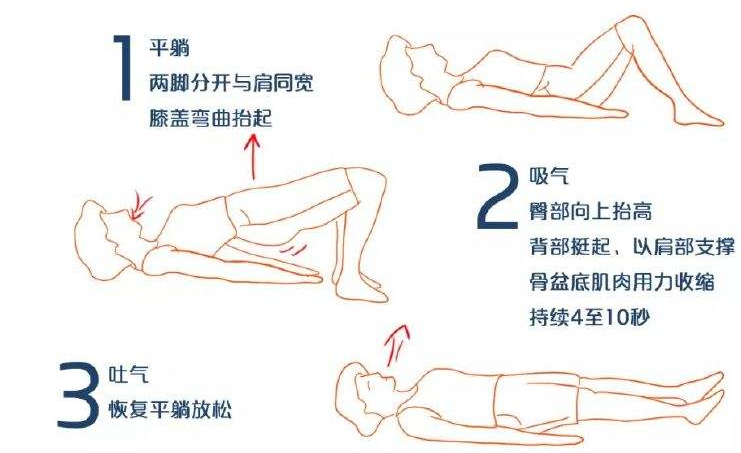 1 平躺
两脚分开与肩同宽
膝盖弯曲抬起

2 吸气
臀部向上抬高
背部挺起、以肩部支撑
骨盆底肌肉用力收缩
持续4至10秒

3 吐气
恢复平躺放松