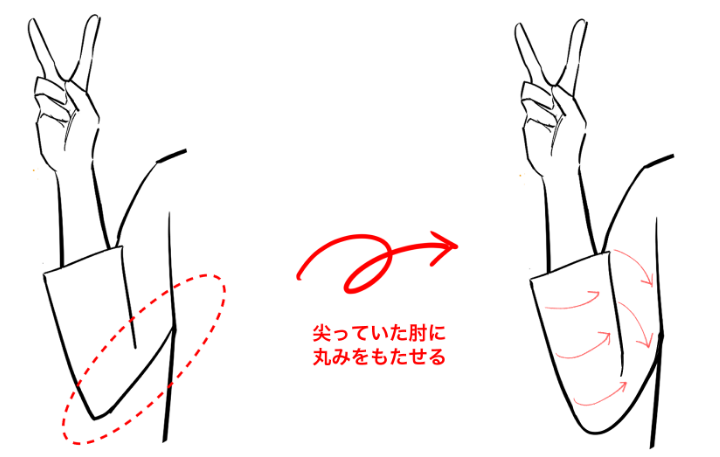 尖っていた肘に
丸みをもたせる