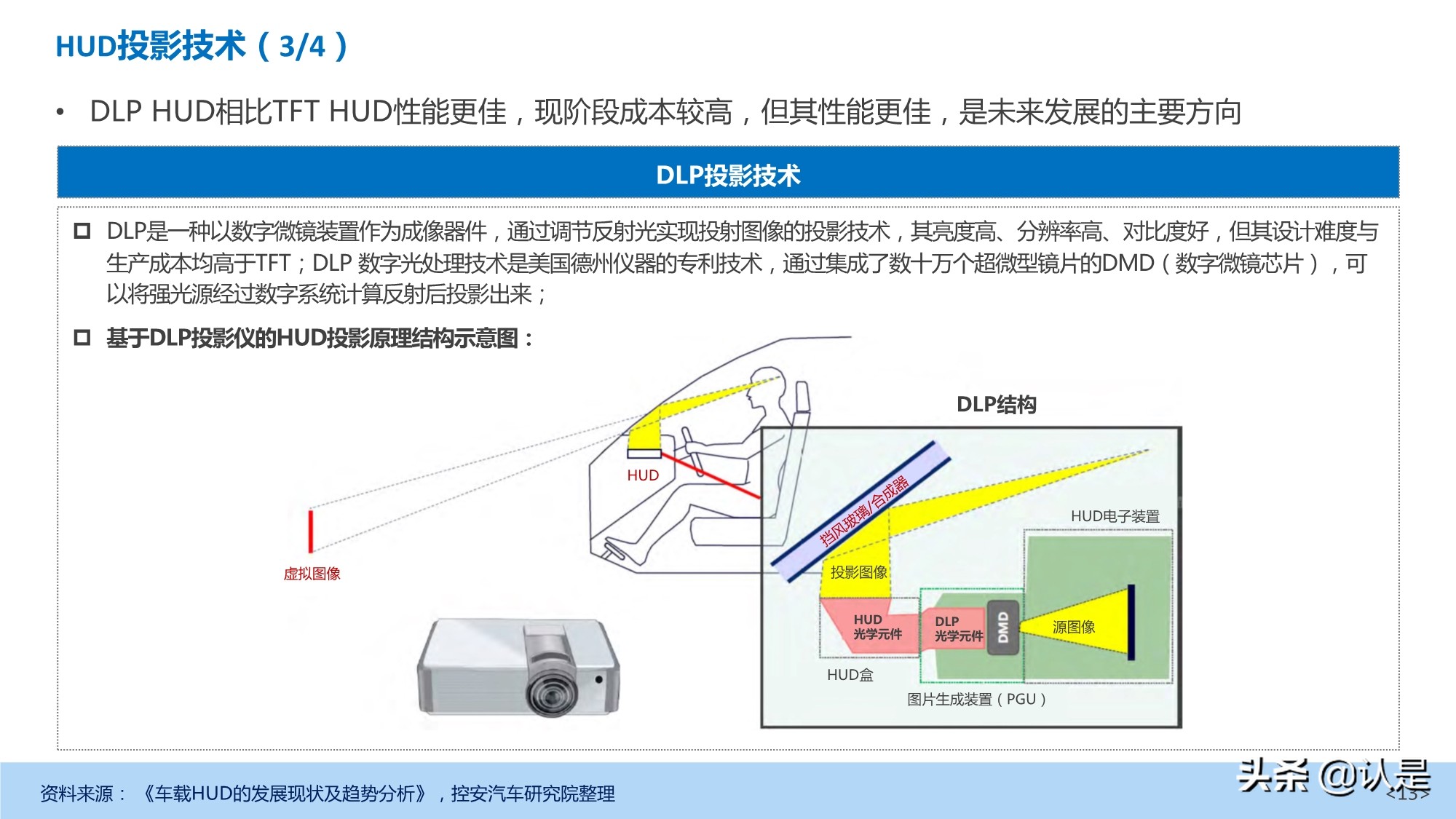 HUD投影技术（3/4）

• DLP HUD相比TFT HUD性能更佳，现阶段成本较高，但其性能更佳，是未来发展的主要方向

DLP投影技术

☐ DLP是一种以数字微镜装置作为成像器件，通过调节反射光实现投射图像的投影技术，其亮度高、分辨率高、对比度好，但其设计难度与生产成本均高于TFT；DLP 数字光处理技术是美国德州仪器的专利技术，通过集成了数十万个超微型镜片的DMD（数字微镜芯片），可以将强光源经过数字系统计算反射后投影出来；

☐ 基于DLP投影仪的HUD投影原理结构示意图：

HUD

虚拟图像

DLP结构

挡风玻璃/合成器

HUD电子装置

投影图像

HUD 光学元件

DLP 光学元件

DMD

源图像

HUD盒

图片生成装置（PGU）

资料来源：《车载HUD的发展现状及趋势分析》，控安汽车研究院整理

头条 @认是

<13>