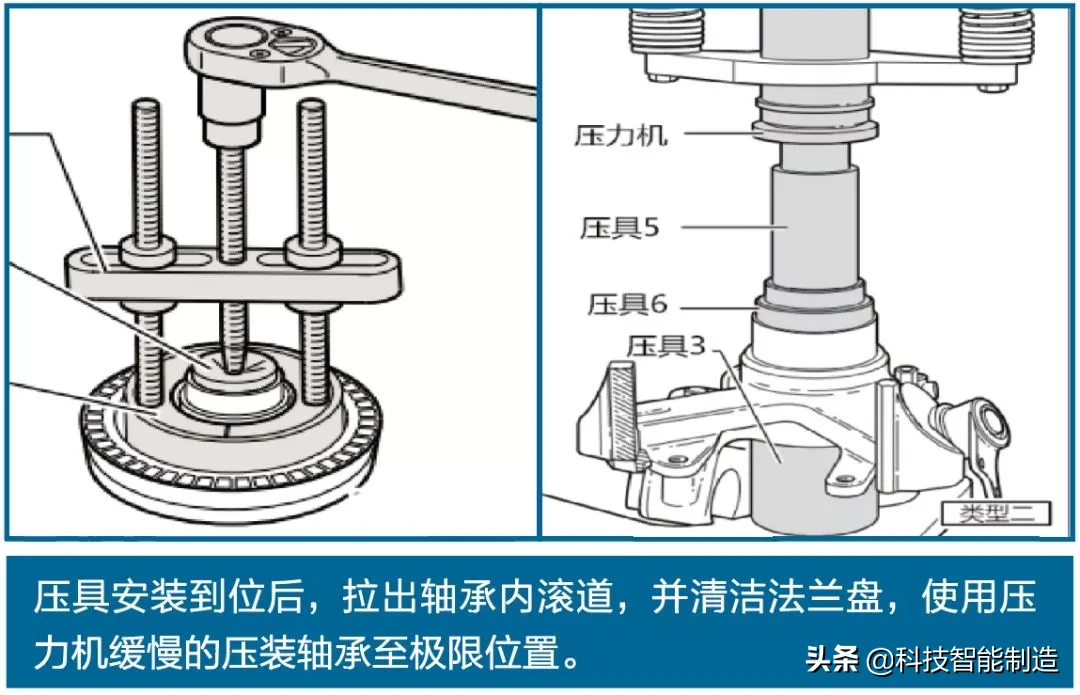 压力机

压具5

压具6

压具3

类型二

压具安装到位后，拉出轴承内滚道，并清洁法兰盘，使用压力机缓慢的压装轴承至极限位置。

头条 @科技智能制造