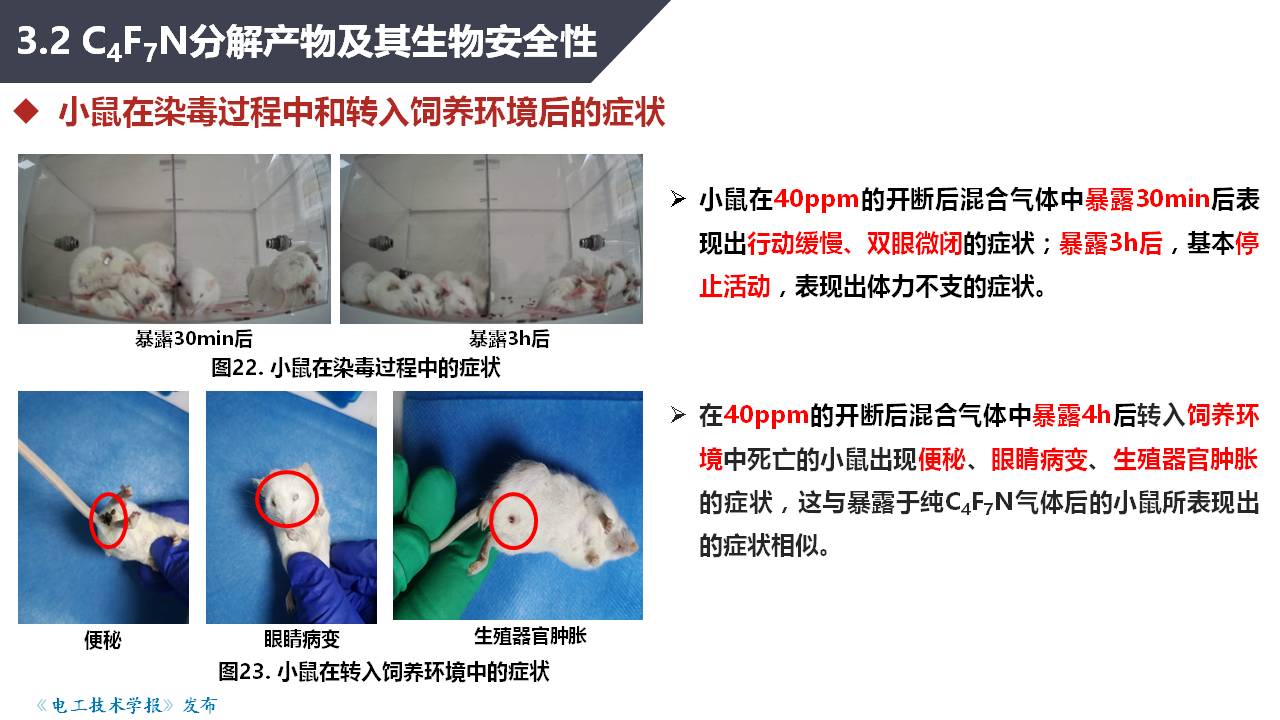 3.2 $C_4F_7N$分解产物及其生物安全性

◆ 小鼠在染毒过程中和转入饲养环境后的症状

暴露30min后

暴露3h后

图22. 小鼠在染毒过程中的症状

便秘

眼睛病变

生殖器官肿胀

图23. 小鼠在转入饲养环境中的症状

➢ 小鼠在40ppm的开断后混合气体中暴露30min后表现出行动缓慢、双眼微闭的症状；暴露3h后，基本停止活动，表现出体力不支的症状。

➢ 在40ppm的开断后混合气体中暴露4h后转入饲养环境中死亡的小鼠出现便秘、眼睛病变、生殖器官肿胀的症状，这与暴露于纯$C_4F_7N$气体后的小鼠所表现出的症状相似。

《电工技术学报》发布