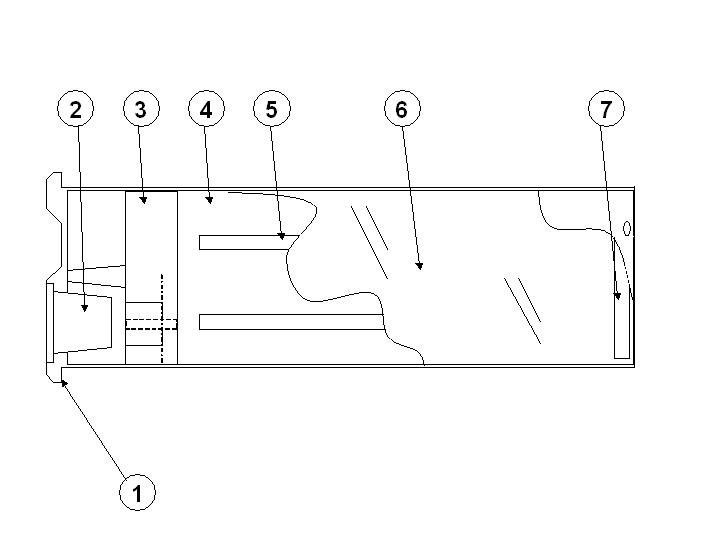 2
3
4
5
6
7
1