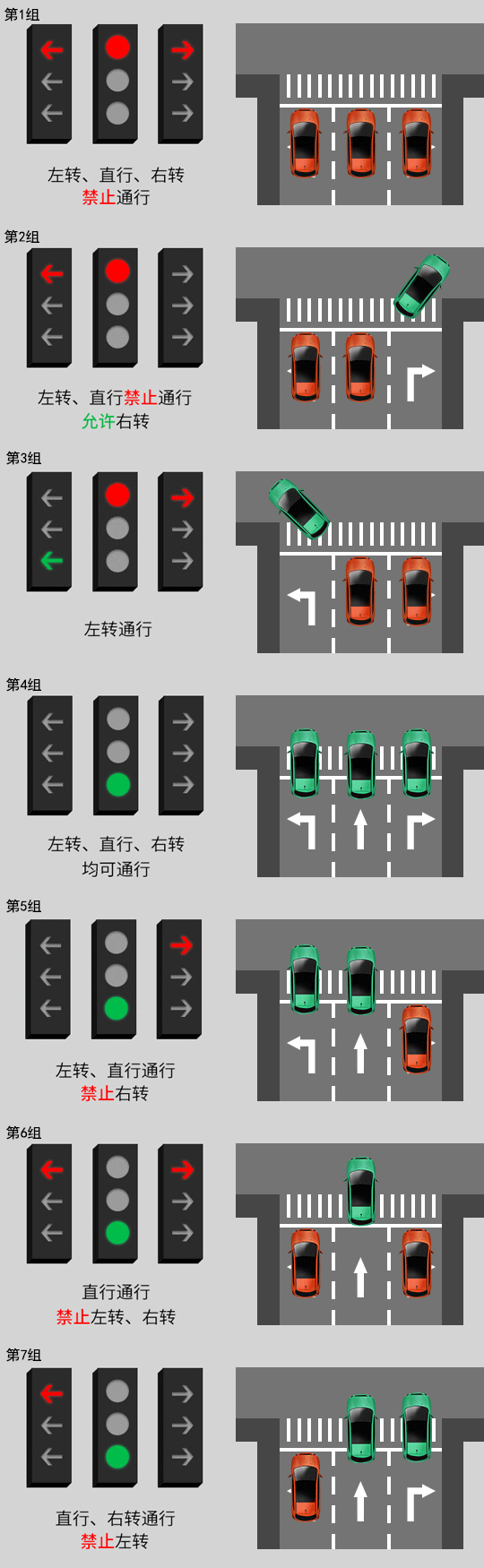 第1组

左转、直行、右转
禁止通行

第2组

左转、直行禁止通行
允许右转

第3组

左转通行

第4组

左转、直行、右转
均可通行

第5组

左转、直行通行
禁止右转

第6组

直行通行
禁止左转、右转

第7组

直行、右转通行
禁止左转