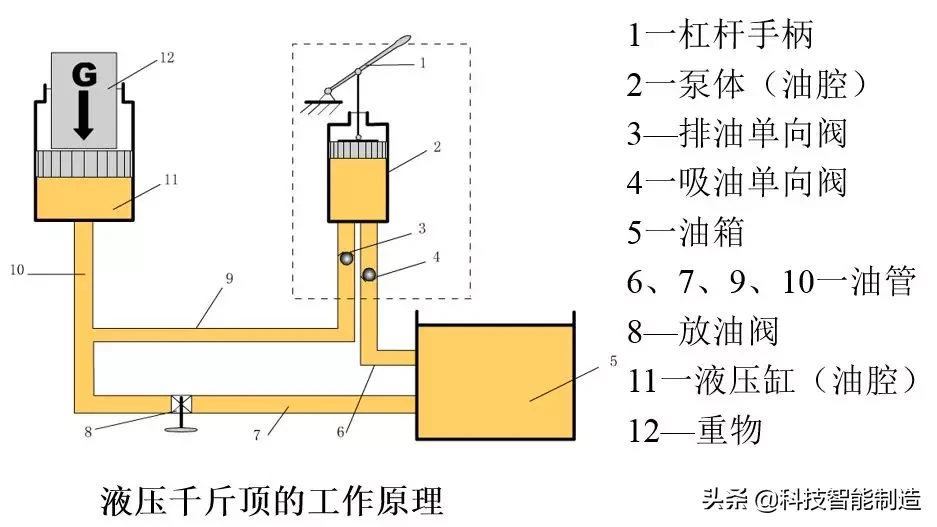 G

12

1

2

11

3

4

10

9

5

8

7

6

1一杠杆手柄
2一泵体（油腔）
3—排油单向阀
4一吸油单向阀
5一油箱
6、7、9、10一油管
8—放油阀
11一液压缸（油腔）
12—重物

液压千斤顶的工作原理

头条 @科技智能制造