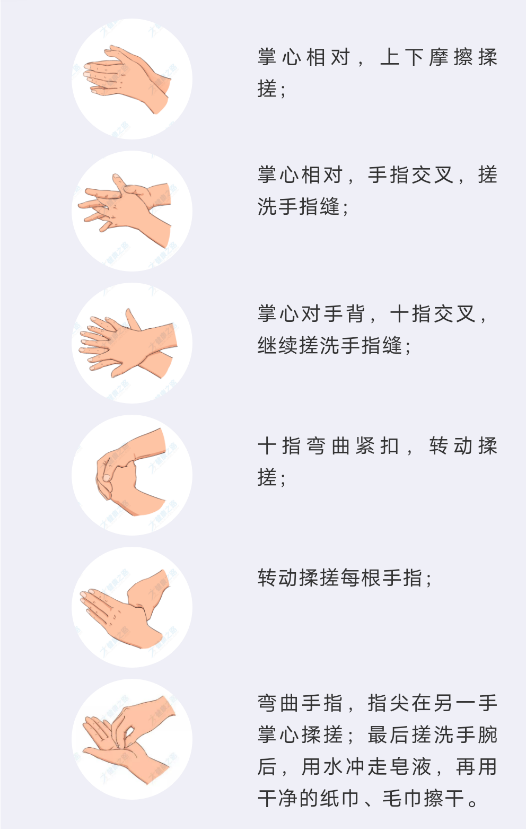 掌心相对，上下摩擦揉搓；

掌心相对，手指交叉，搓洗手指缝；

掌心对手背，十指交叉，继续搓洗手指缝；

十指弯曲紧扣，转动揉搓；

转动揉搓每根手指；

弯曲手指，指尖在另一手掌心揉搓；最后搓洗手腕后，用水冲走皂液，再用干净的纸巾、毛巾擦干。