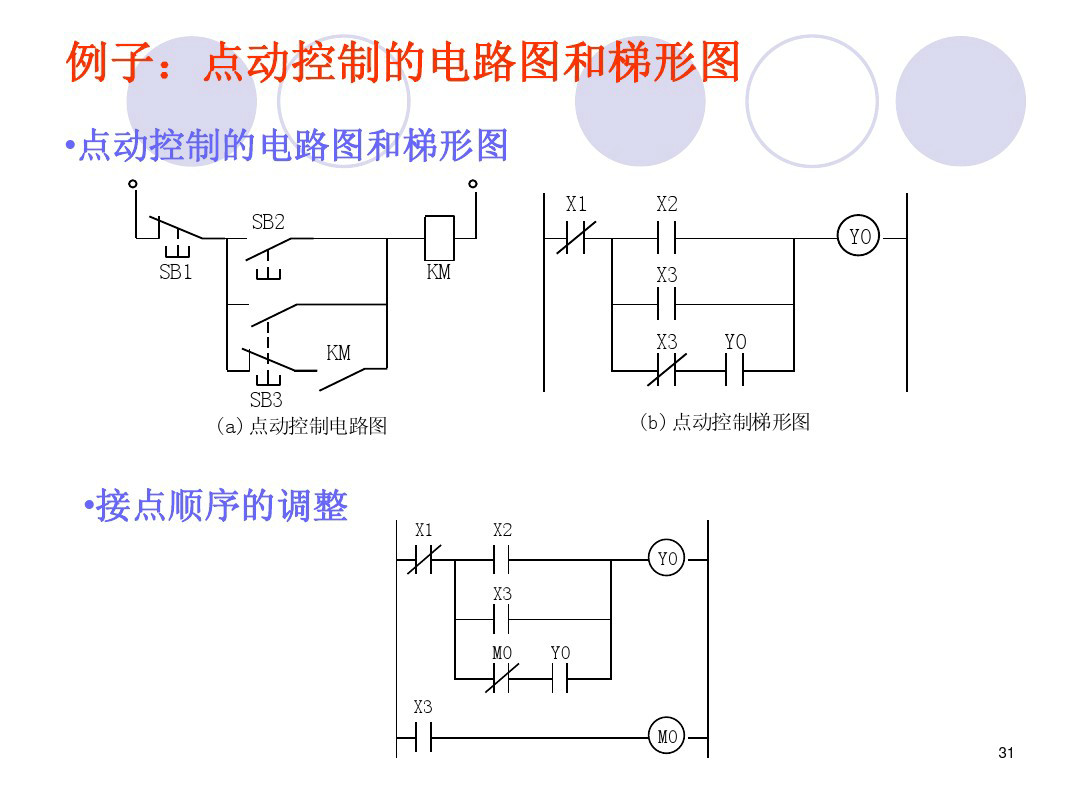 例子：点动控制的电路图和梯形图

•点动控制的电路图和梯形图

SB2
SB1
KM
KM
SB3
(a)点动控制电路图

X1 X2
Y0
X3
X3 Y0
(b)点动控制梯形图

•接点顺序的调整

X1 X2
Y0
X3
M0 Y0
X3
M0

31