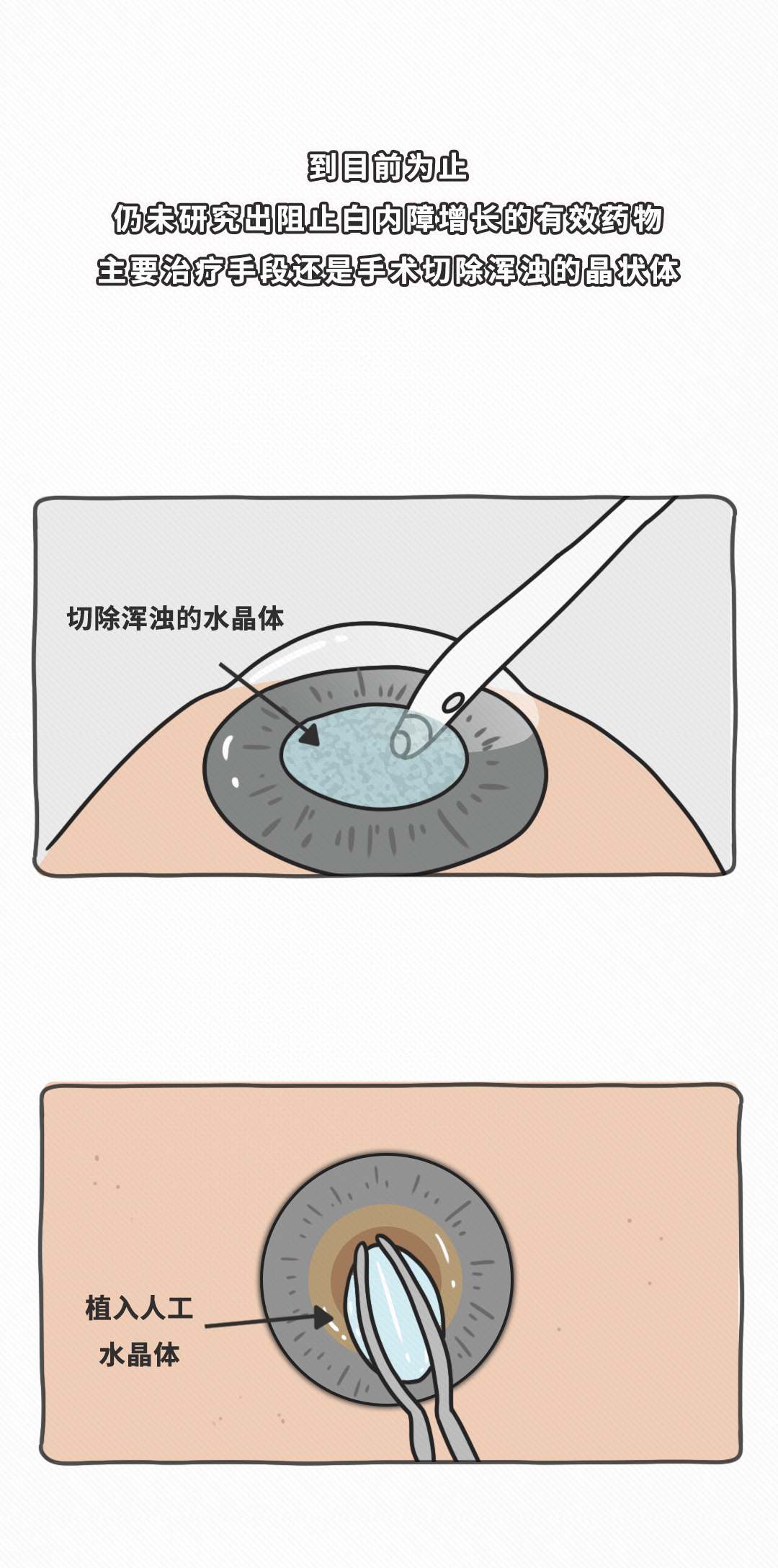 到目前为止
仍未研究出阻止白内障增长的有效药物
主要治疗手段还是手术切除浑浊的晶状体

切除浑浊的水晶体

植入人工
水晶体