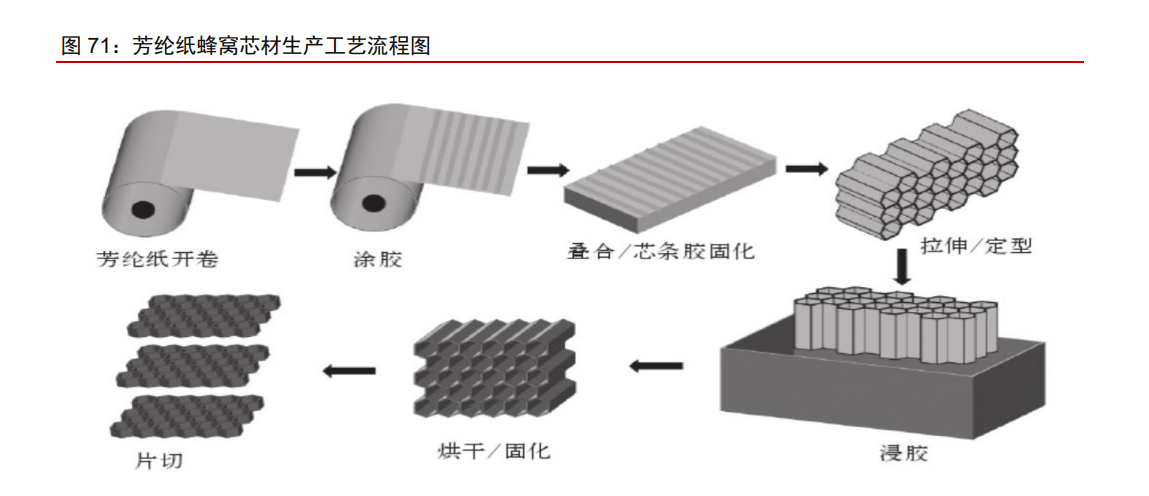 图 71：芳纶纸蜂窝芯材生产工艺流程图

芳纶纸开卷

涂胶

叠合／芯条胶固化

拉伸／定型

浸胶

烘干／固化

片切