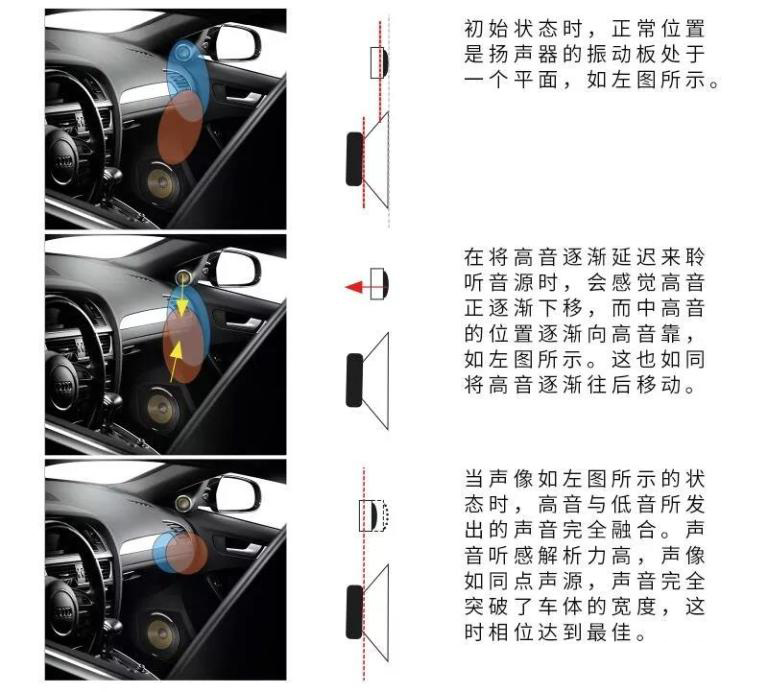 初始状态时，正常位置是扬声器的振动板处于一个平面，如左图所示。

在将高音逐渐延迟来聆听音源时，会感觉高音正逐渐下移，而中高音的位置逐渐向高音靠，如左图所示。这也如同将高音逐渐往后移动。

当声像如左图所示的状态时，高音与低音所发出的声音完全融合。声音听感解析力高，声像如同点声源，声音完全突破了车体的宽度，这时相位达到最佳。